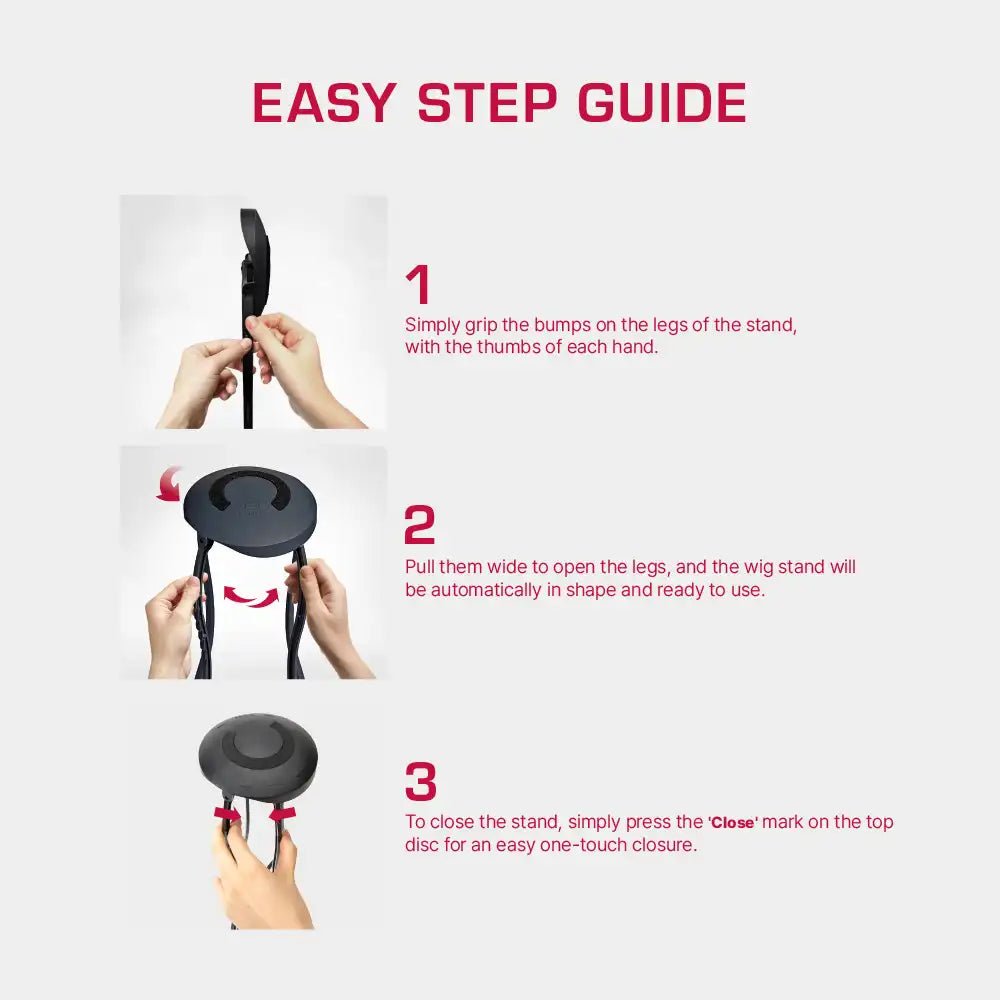 EASY STEP GUIDE

1

Simply grip the bumps on the legs of the stand, with the thumbs of each hand.

2

Pull them wide to open the legs, and the wig stand will be automatically in shape and ready to use.

3

To close the stand, simply press the 'Close' mark on the top disc for an easy one-touch closure.