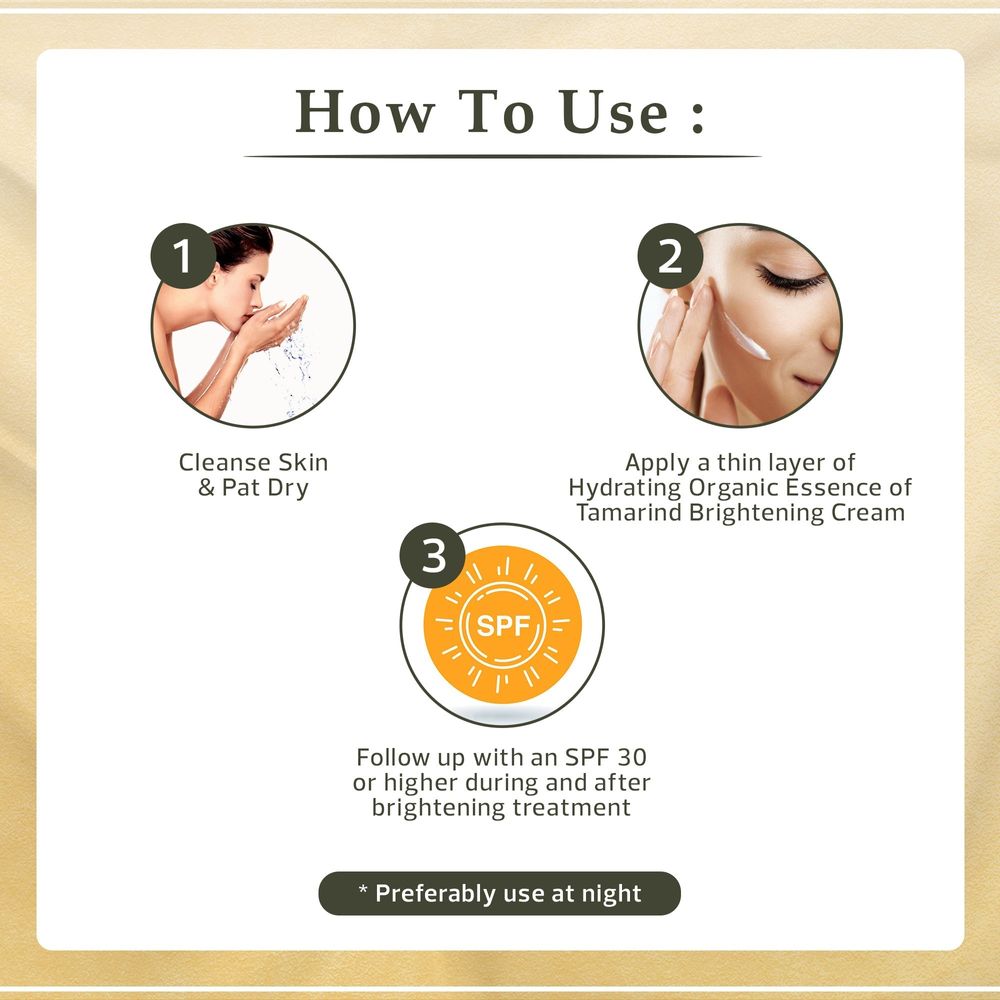 How To Use :

1

Cleanse Skin & Pat Dry

2

Apply a thin layer of Hydrating Organic Essence of Tamarind Brightening Cream

3

SPF

Follow up with an SPF 30 or higher during and after brightening treatment

* Preferably use at night