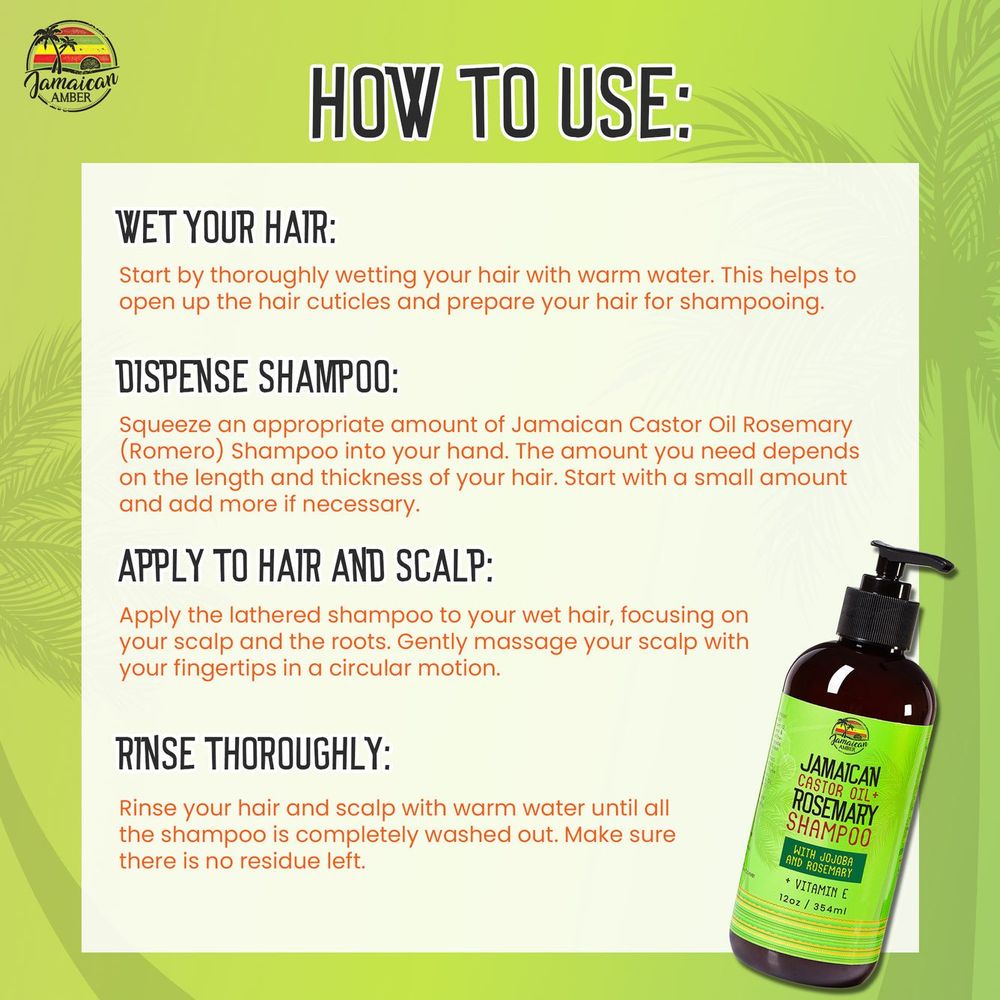 Jamaican AMBER

HOW TO USE:

WET YOUR HAIR:

Start by thoroughly wetting your hair with warm water. This helps to open up the hair cuticles and prepare your hair for shampooing.

DISPENSE SHAMPOO:

Squeeze an appropriate amount of Jamaican Castor Oil Rosemary (Romero) Shampoo into your hand. The amount you need depends on the length and thickness of your hair. Start with a small amount and add more if necessary.

APPLY TO HAIR AND SCALP:

Apply the lathered shampoo to your wet hair, focusing on your scalp and the roots. Gently massage your scalp with your fingertips in a circular motion.

RINSE THOROUGHLY:

Rinse your hair and scalp with warm water until all the shampoo is completely washed out. Make sure there is no residue left.

Jamaican AMBER

JAMAICAN CASTOR OIL+ ROSEMARY SHAMPOO

WITH JOJOBA AND ROSEMARY

+ VITAMIN E

12oz / 354ml