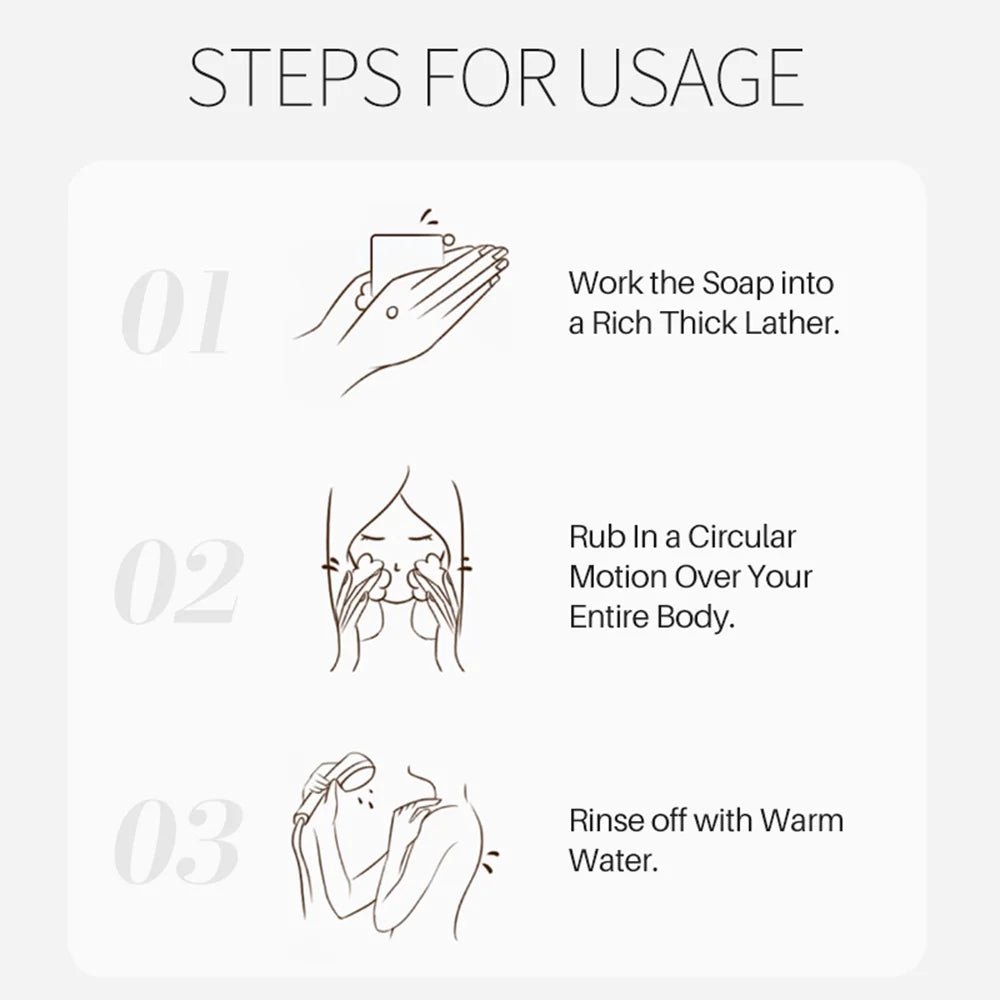 STEPS FOR USAGE

01

Work the Soap into a Rich Thick Lather.

02

Rub In a Circular Motion Over Your Entire Body.

03

Rinse off with Warm Water.