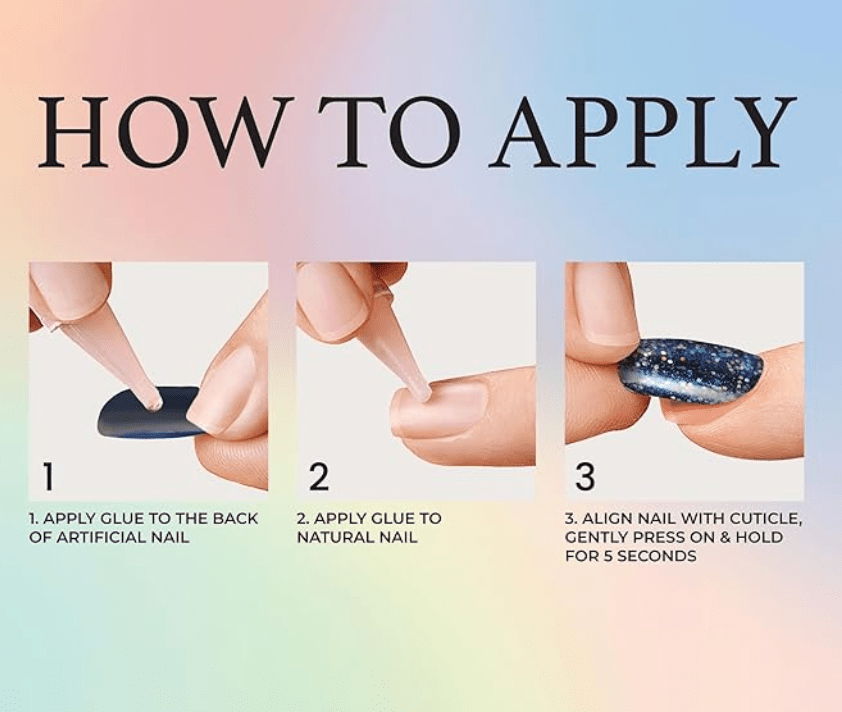 HOW TO APPLY

1

1. APPLY GLUE TO THE BACK OF ARTIFICIAL NAIL

2

2. APPLY GLUE TO NATURAL NAIL

3

3. ALIGN NAIL WITH CUTICLE, GENTLY PRESS ON & HOLD FOR 5 SECONDS