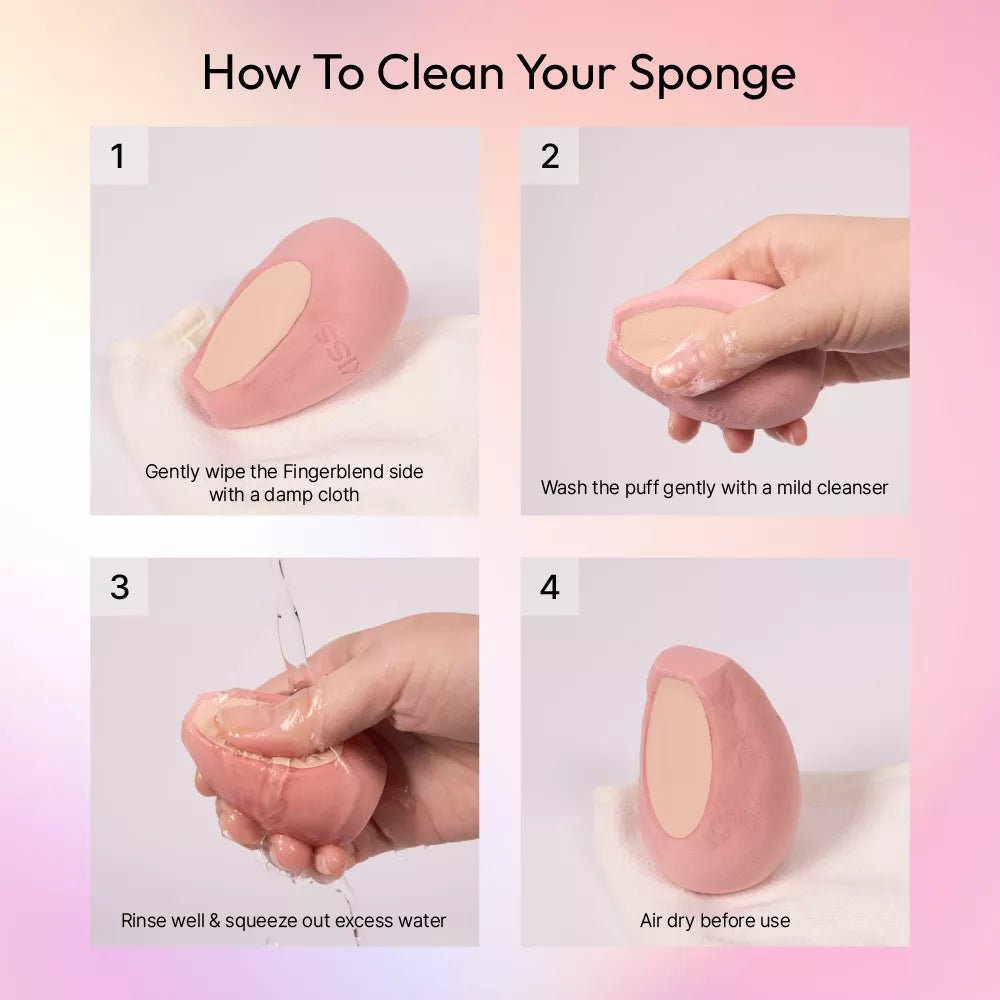 How To Clean Your Sponge

1

KISS

Gently wipe the Fingerblend side with a damp cloth

2

Wash the puff gently with a mild cleanser

3

Rinse well & squeeze out excess water

4

Air dry before use