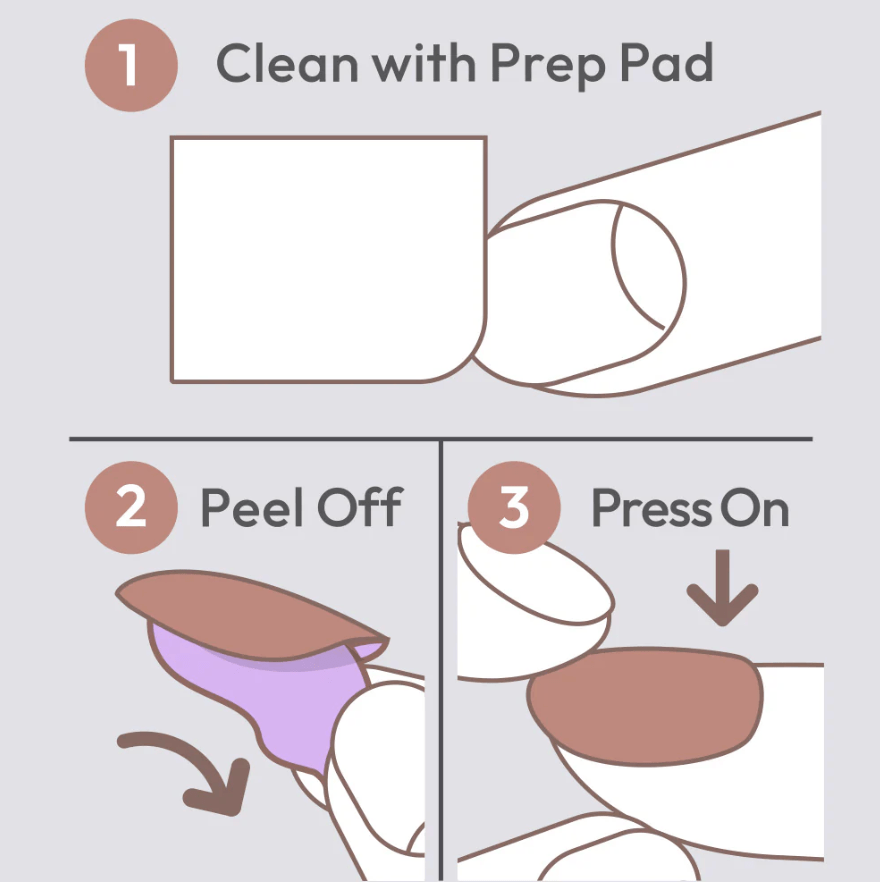 1 Clean with Prep Pad

2 Peel Off

3 Press On