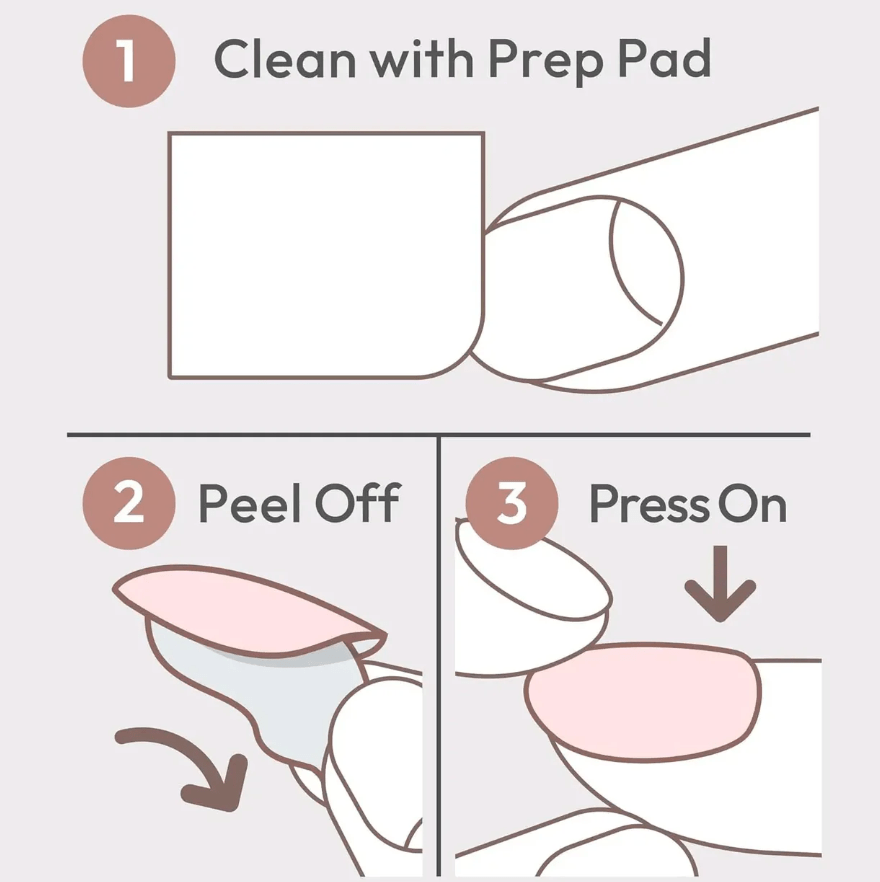 1 Clean with Prep Pad

2 Peel Off

3 Press On