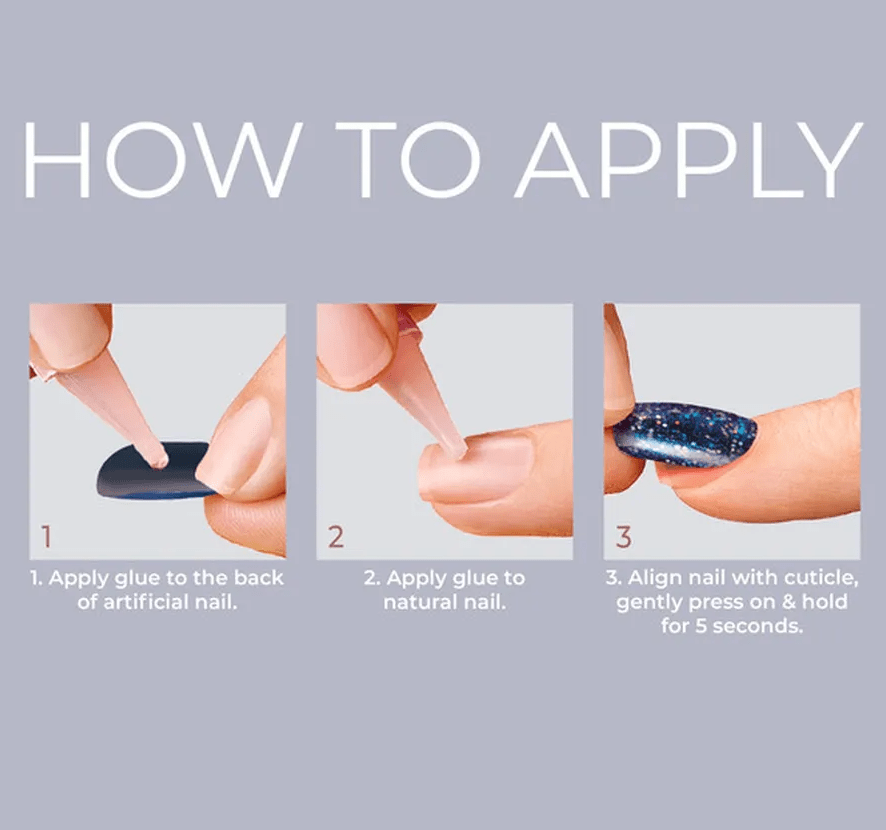 HOW TO APPLY

1

1. Apply glue to the back of artificial nail.

2

2. Apply glue to natural nail.

3

3. Align nail with cuticle, gently press on & hold for 5 seconds.