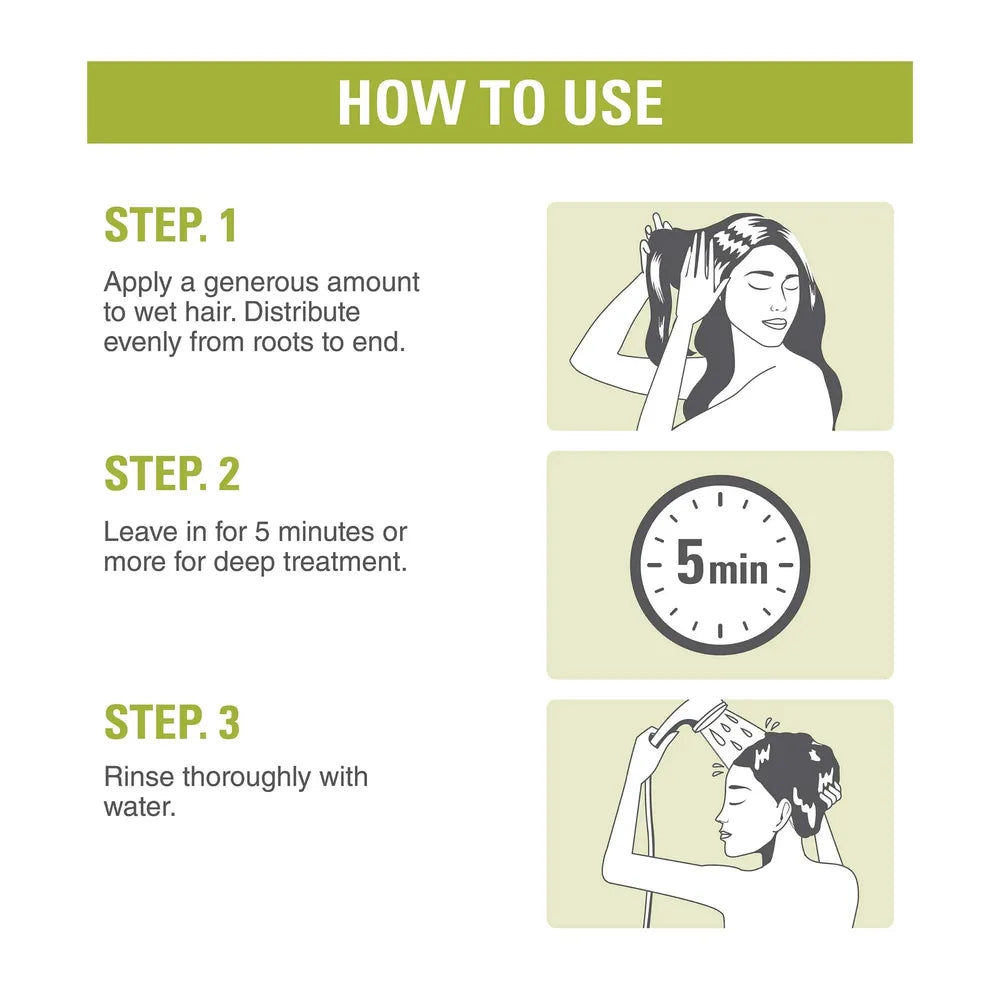 HOW TO USE

STEP. 1

Apply a generous amount to wet hair. Distribute evenly from roots to end.

STEP. 2

Leave in for 5 minutes or more for deep treatment.

5min

STEP. 3

Rinse thoroughly with water.