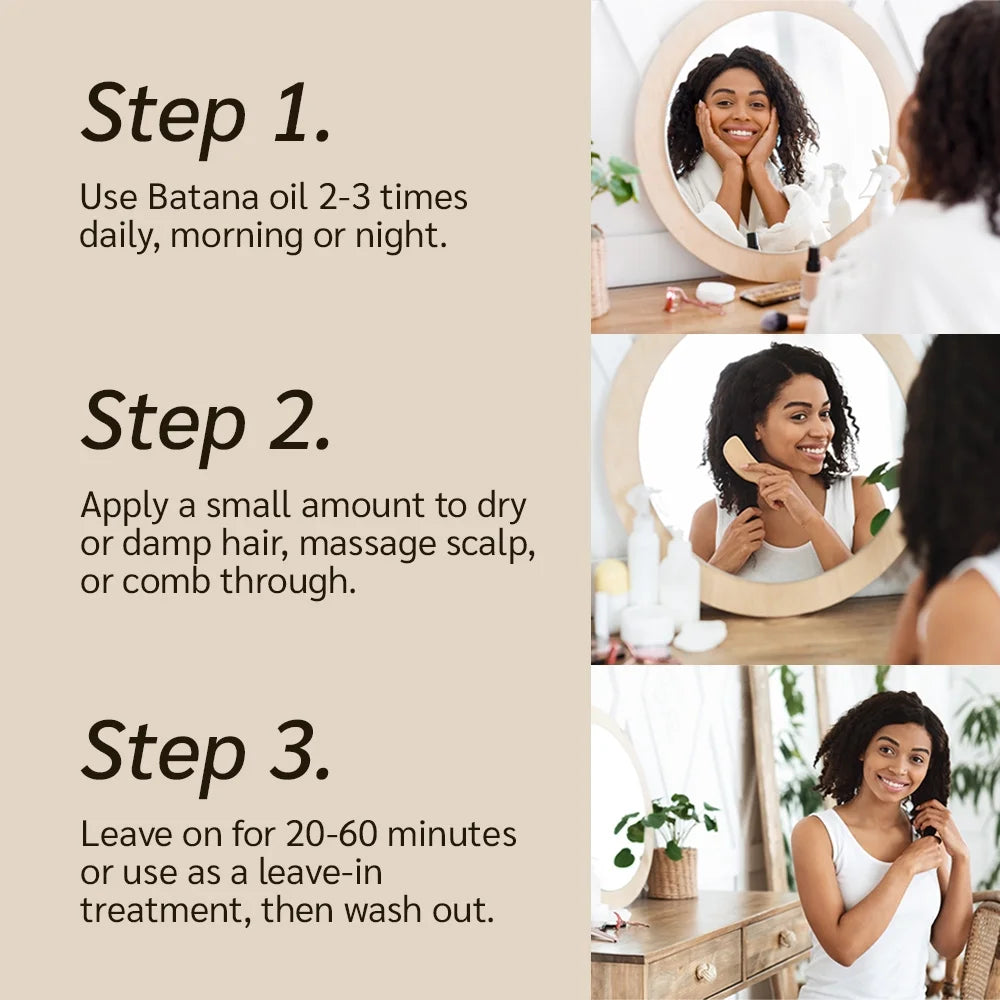 Step 1.

Use Batana oil 2-3 times daily, morning or night.

Step 2.

Apply a small amount to dry or damp hair, massage scalp, or comb through.

Step 3.

Leave on for 20-60 minutes or use as a leave-in treatment, then wash out.