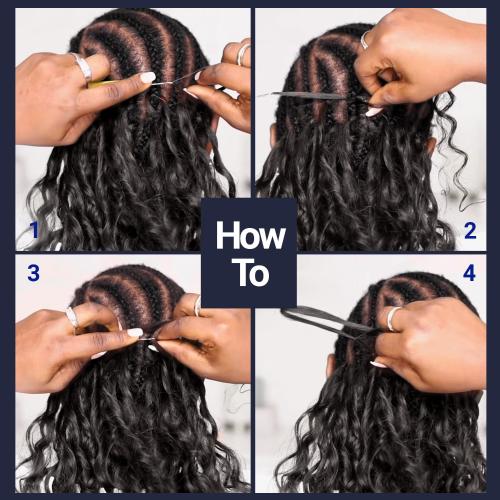 1

2

How To

3

4