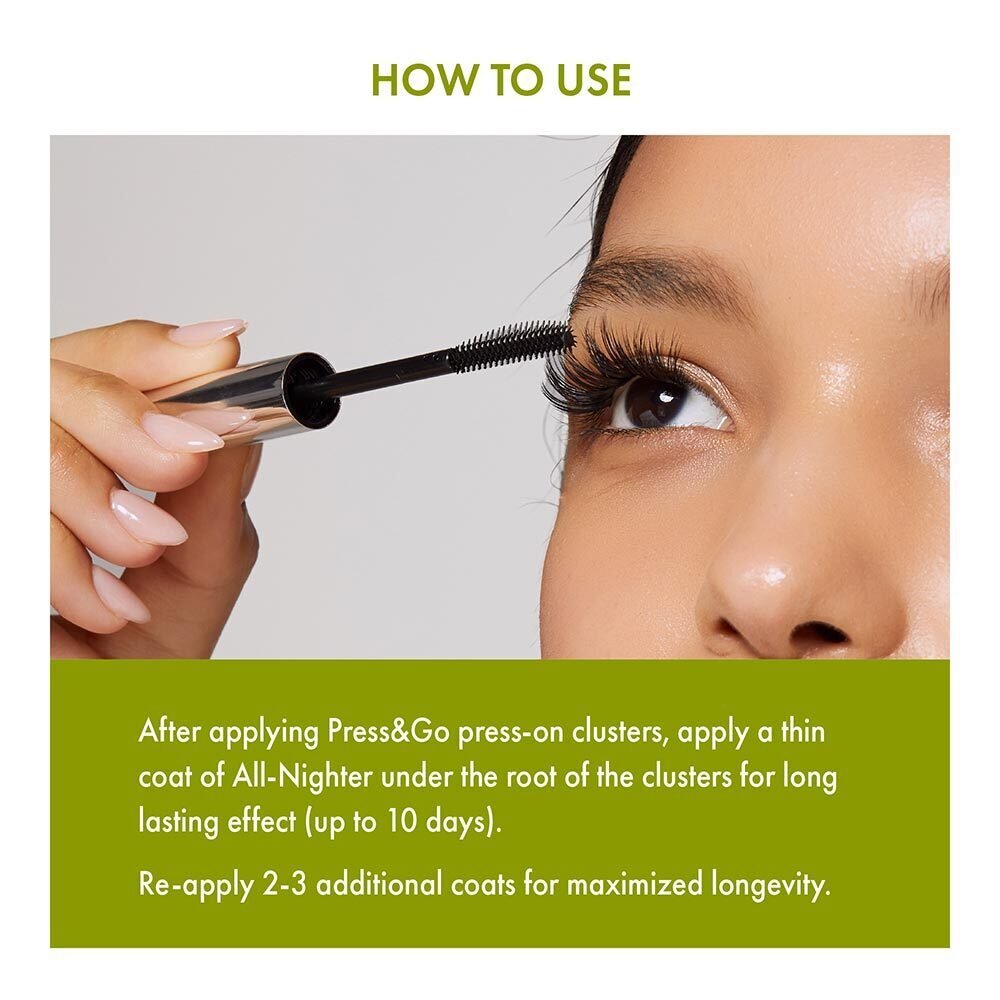 HOW TO USE

After applying Press&Go press-on clusters, apply a thin coat of All-Nighter under the root of the clusters for long lasting effect (up to 10 days).

Re-apply 2-3 additional coats for maximized longevity.