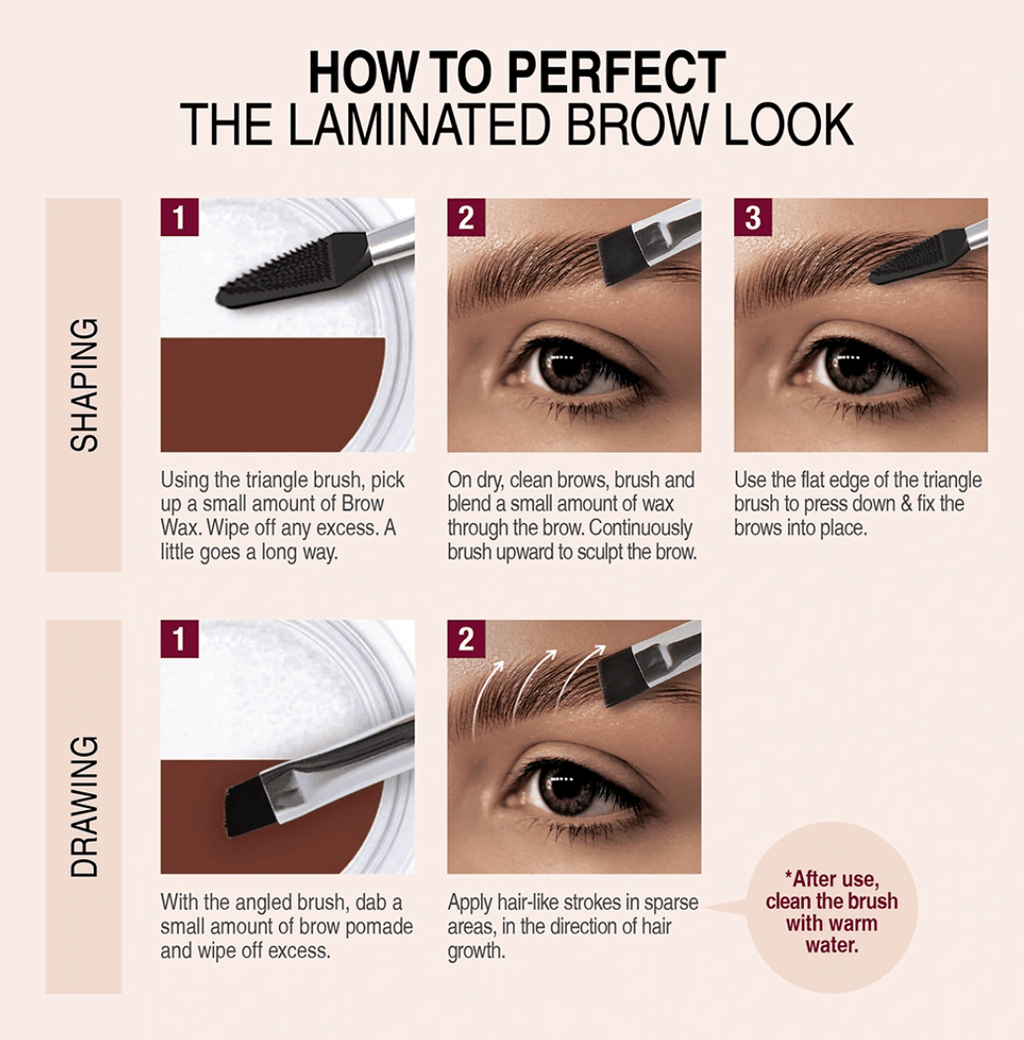 HOW TO PERFECT
THE LAMINATED BROW LOOK

SHAPING

1
Using the triangle brush, pick up a small amount of Brow Wax. Wipe off any excess. A little goes a long way.

2
On dry, clean brows, brush and blend a small amount of wax through the brow. Continuously brush upward to sculpt the brow.

3
Use the flat edge of the triangle brush to press down & fix the brows into place.

DRAWING

1
With the angled brush, dab a small amount of brow pomade and wipe off excess.

2
Apply hair-like strokes in sparse areas, in the direction of hair growth.

*After use, clean the brush with warm water.