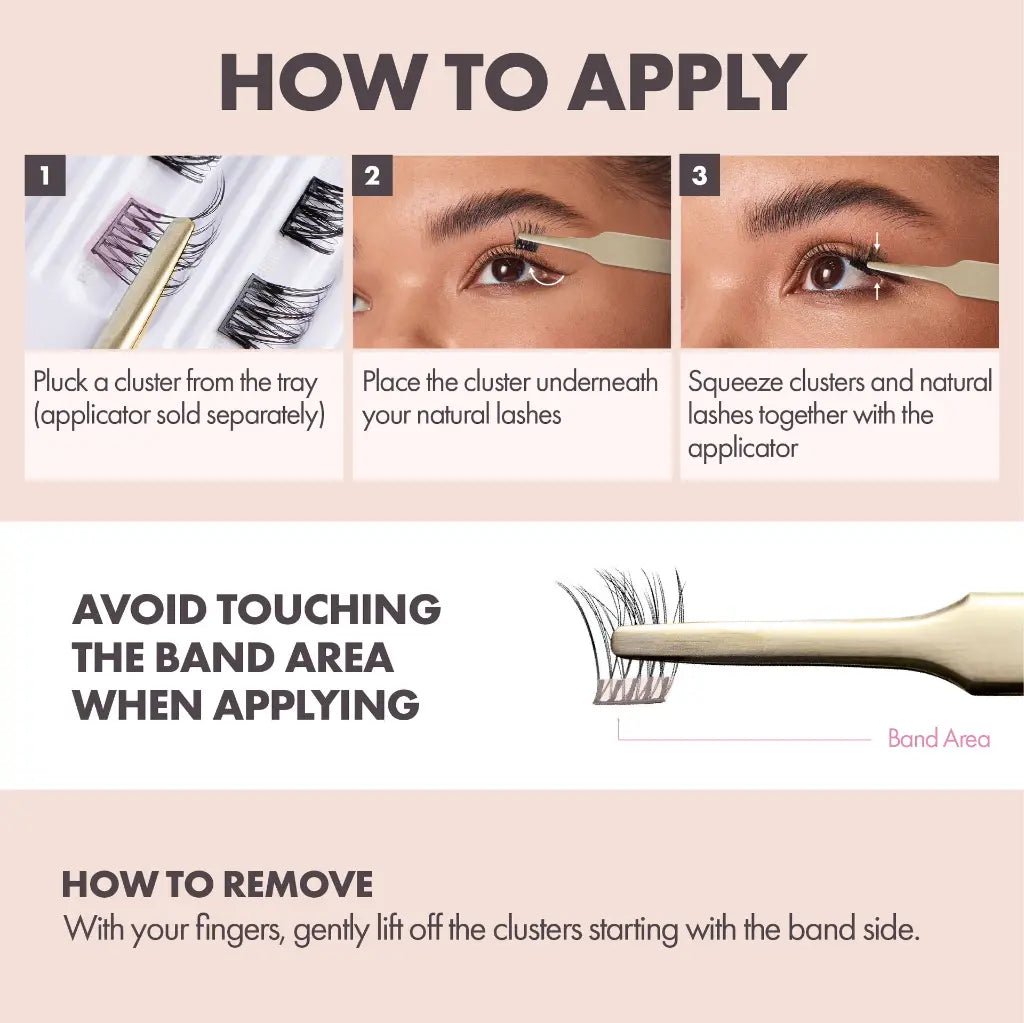 HOW TO APPLY

1

Pluck a cluster from the tray (applicator sold separately)

2

Place the cluster underneath your natural lashes

3

Squeeze clusters and natural lashes together with the applicator

AVOID TOUCHING THE BAND AREA WHEN APPLYING

Band Area

HOW TO REMOVE
With your fingers, gently lift off the clusters starting with the band side.