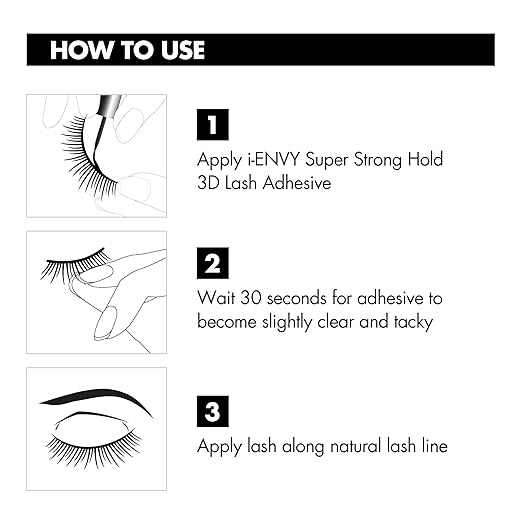 HOW TO USE

1
Apply i-ENVY Super Strong Hold 3D Lash Adhesive

2
Wait 30 seconds for adhesive to become slightly clear and tacky

3
Apply lash along natural lash line