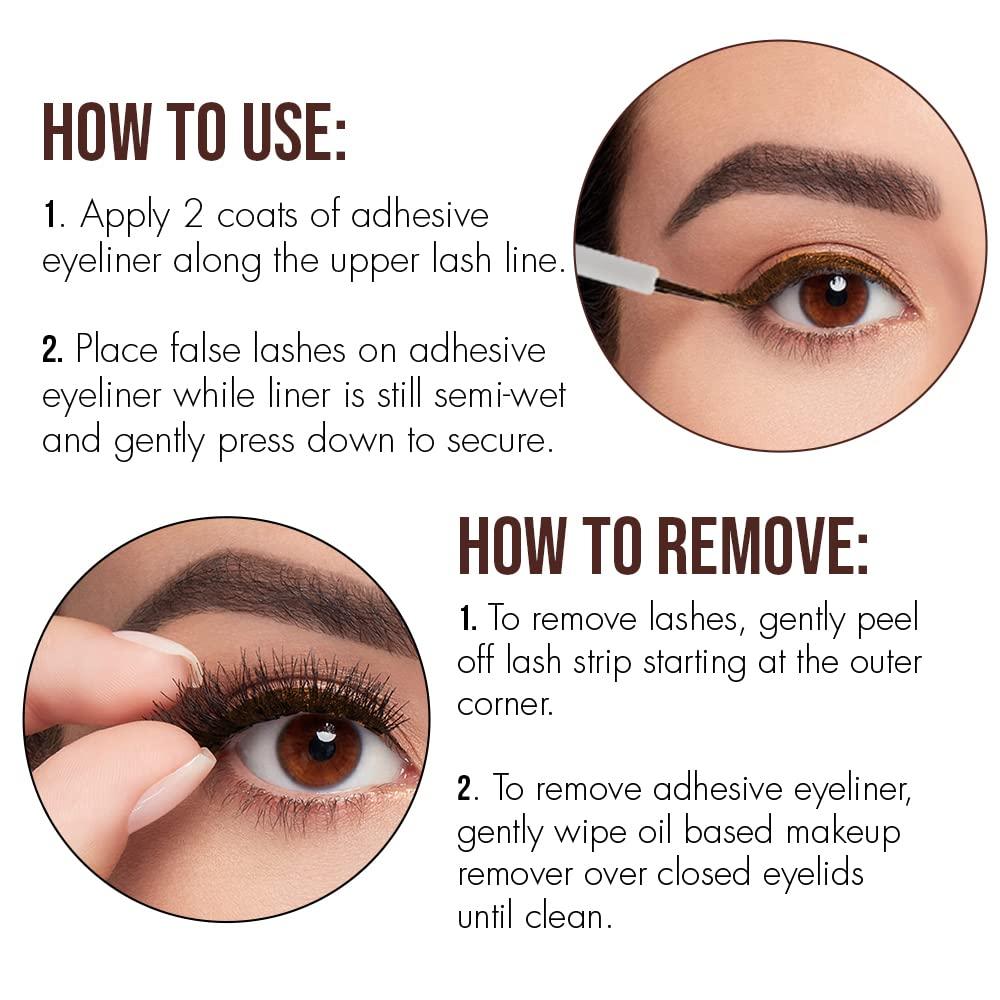 HOW TO USE:

1. Apply 2 coats of adhesive eyeliner along the upper lash line.

2. Place false lashes on adhesive eyeliner while liner is still semi-wet and gently press down to secure.

HOW TO REMOVE:

1. To remove lashes, gently peel off lash strip starting at the outer corner.

2. To remove adhesive eyeliner, gently wipe oil based makeup remover over closed eyelids until clean.