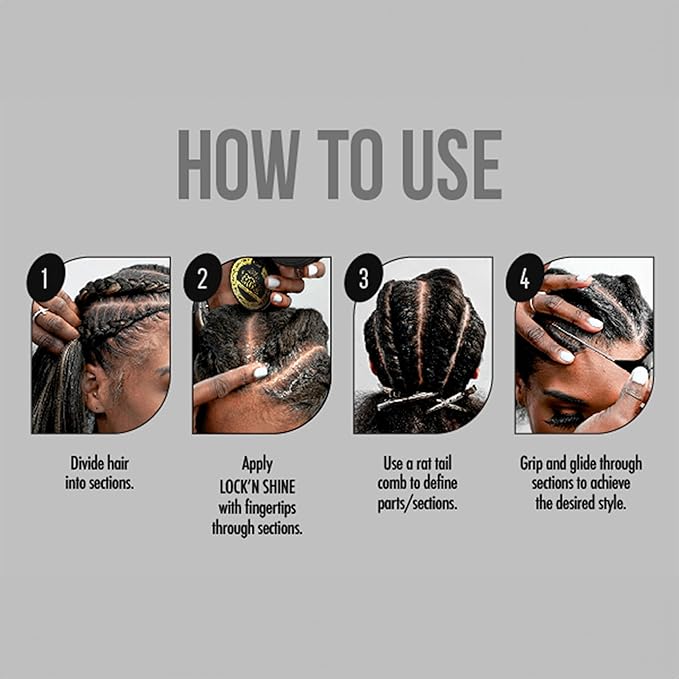 HOW TO USE

1

Divide hair into sections.

2

Apply LOCK'N SHINE with fingertips through sections.

3

Use a rat tail comb to define parts/sections.

4

Grip and glide through sections to achieve the desired style.