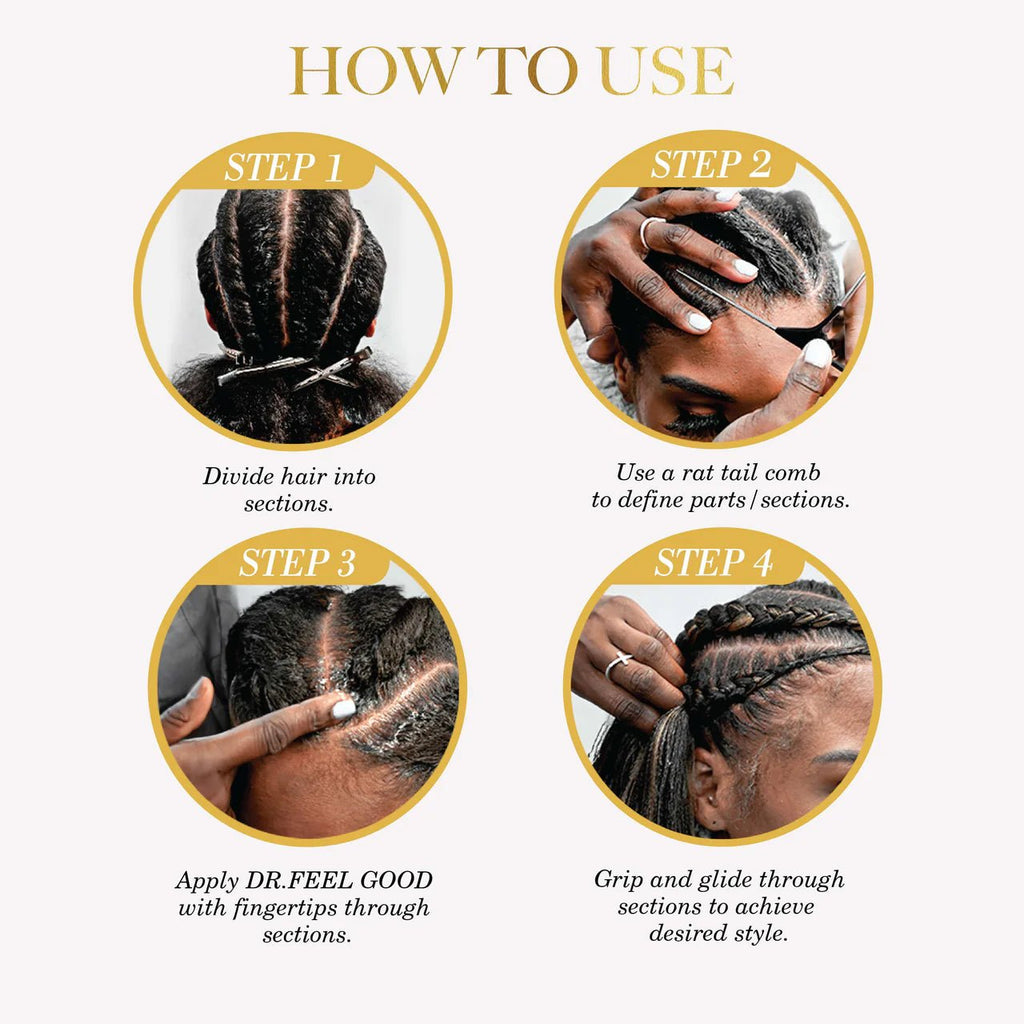 HOW TO USE

STEP 1

Divide hair into sections.

STEP 2

Use a rat tail comb to define parts/sections.

STEP 3

Apply DR.FEEL GOOD with fingertips through sections.

STEP 4

Grip and glide through sections to achieve desired style.