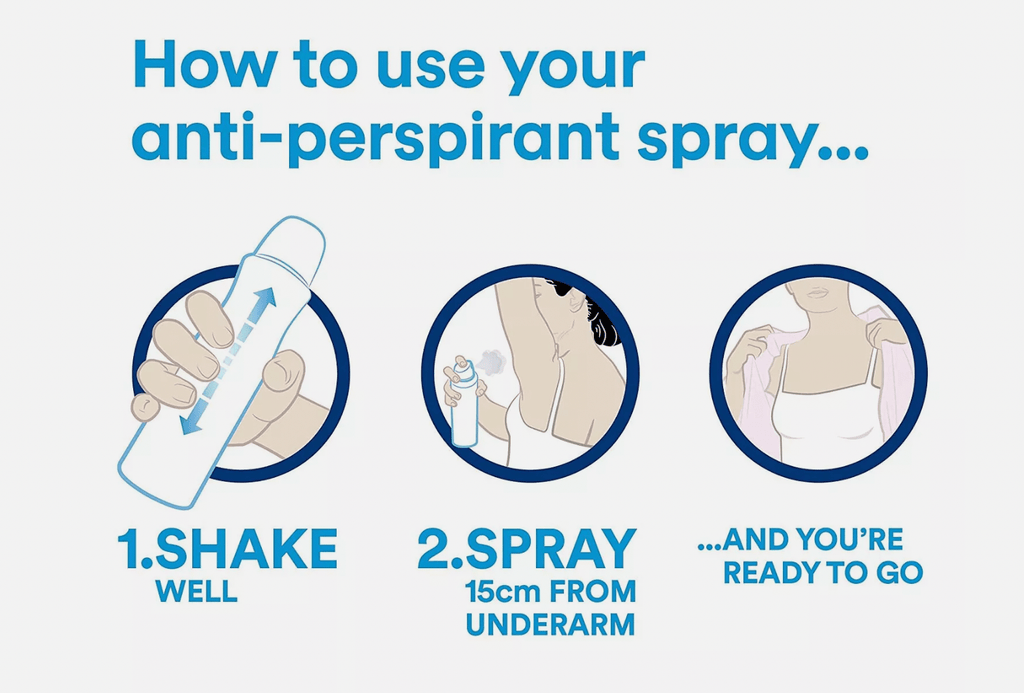 How to use your anti-perspirant spray...

1.SHAKE
WELL

2.SPRAY
15cm FROM UNDERARM

...AND YOU'RE READY TO GO