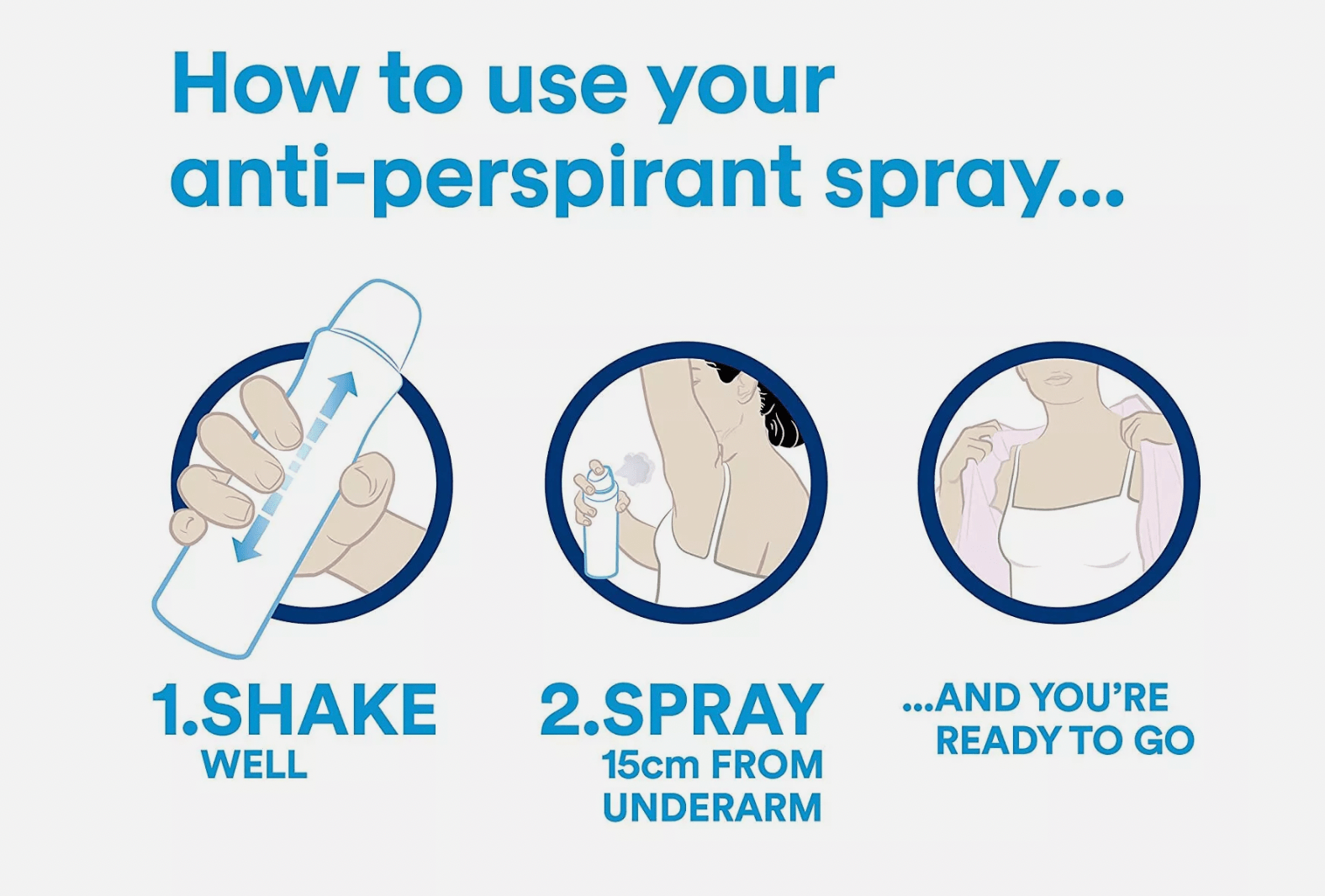 How to use your anti-perspirant spray...

1.SHAKE WELL

2.SPRAY 15cm FROM UNDERARM

...AND YOU'RE READY TO GO