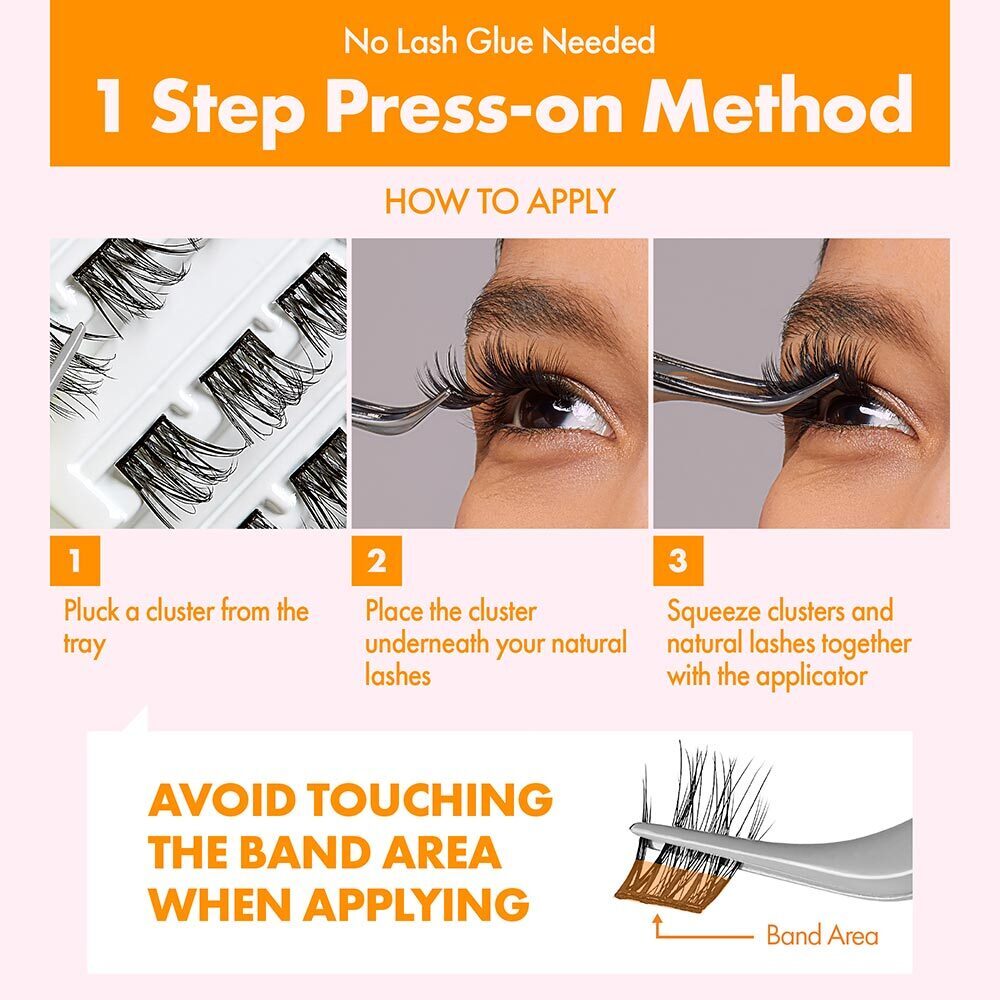 No Lash Glue Needed

1 Step Press-on Method

HOW TO APPLY

1

Pluck a cluster from the tray

2

Place the cluster underneath your natural lashes

3

Squeeze clusters and natural lashes together with the applicator

AVOID TOUCHING THE BAND AREA WHEN APPLYING

Band Area