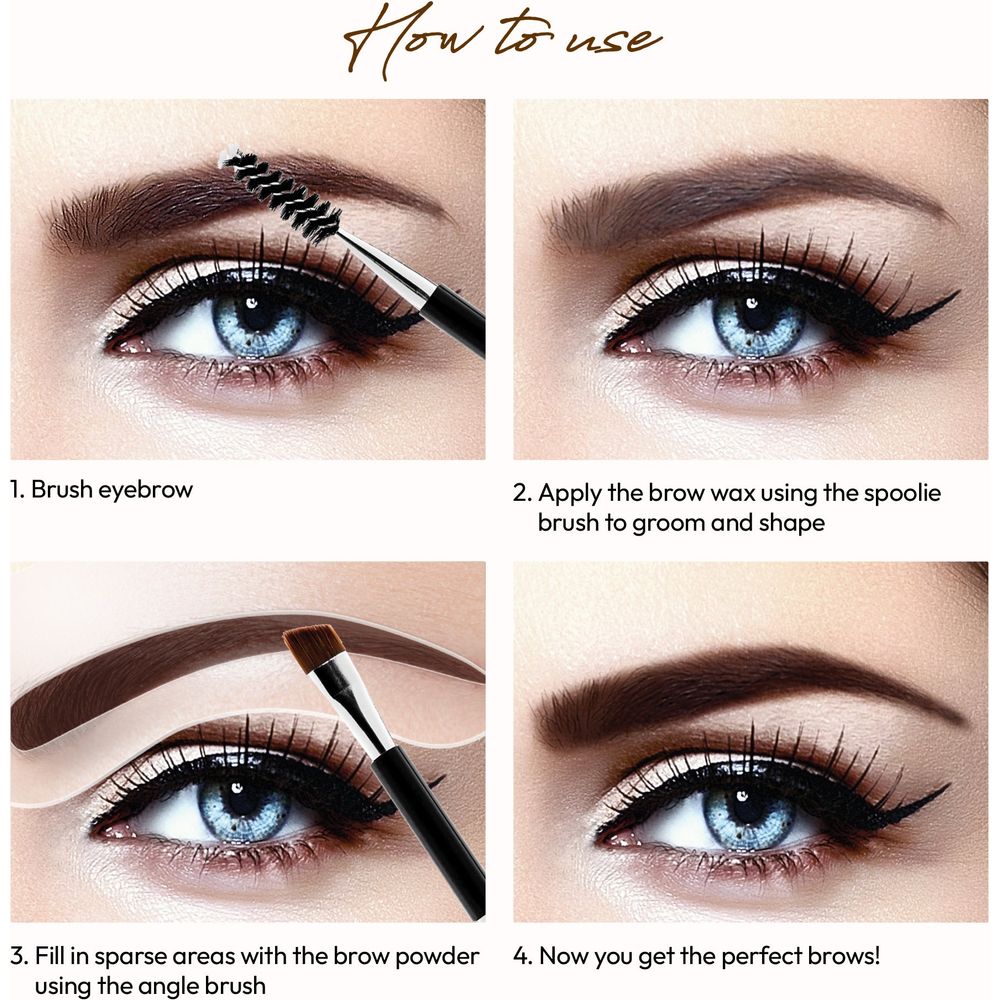 How to use

1. Brush eyebrow

2. Apply the brow wax using the spoolie brush to groom and shape

3. Fill in sparse areas with the brow powder using the angle brush

4. Now you get the perfect brows!