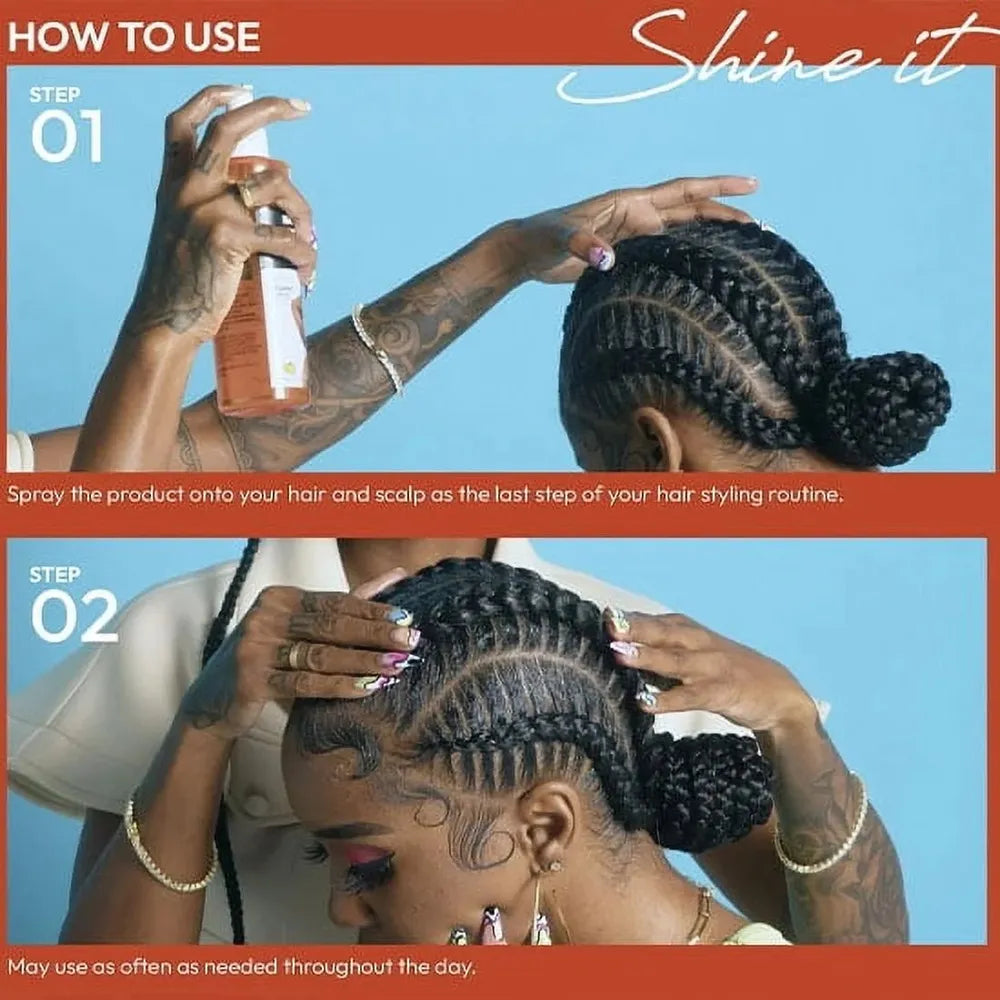 HOW TO USE

Shine it

STEP
01

Spray the product onto your hair and scalp as the last step of your hair styling routine.

STEP
02

May use as often as needed throughout the day.