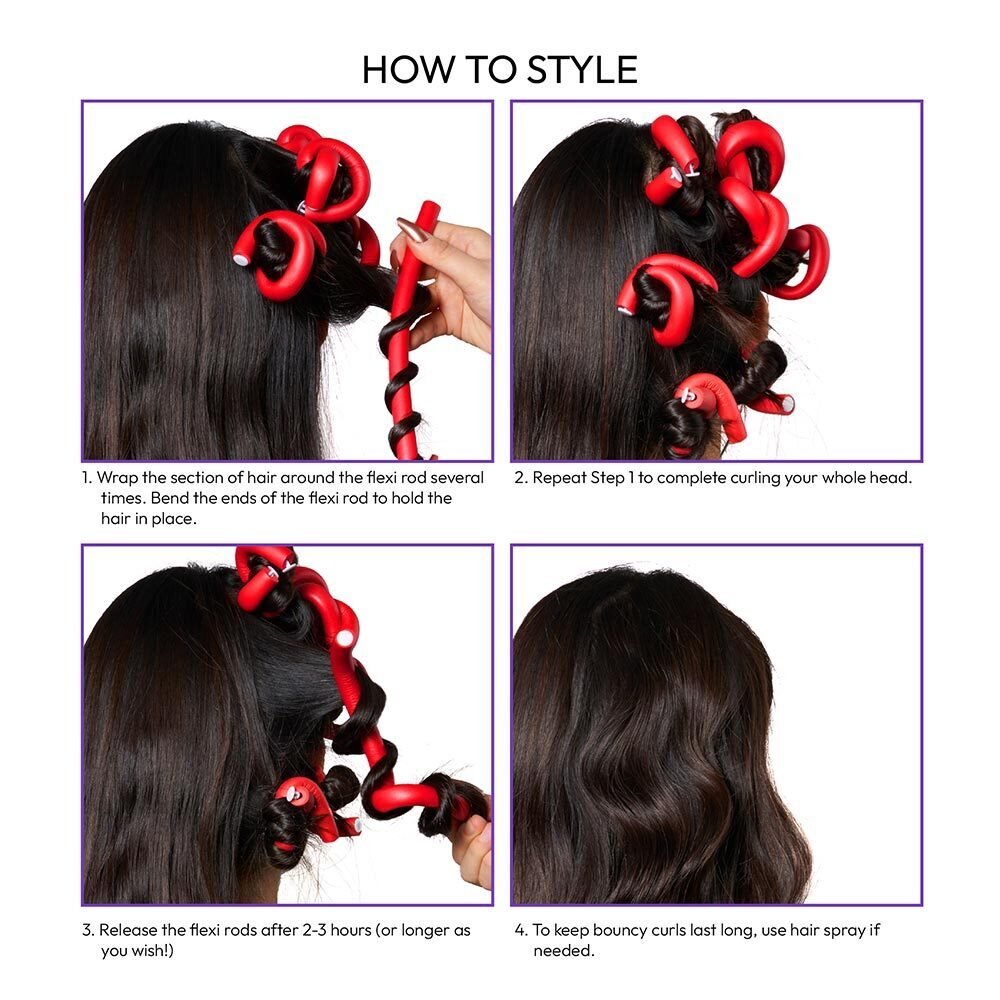 HOW TO STYLE

1. Wrap the section of hair around the flexi rod several times. Bend the ends of the flexi rod to hold the hair in place.

2. Repeat Step 1 to complete curling your whole head.

3. Release the flexi rods after 2-3 hours (or longer as you wish!)

4. To keep bouncy curls last long, use hair spray if needed.