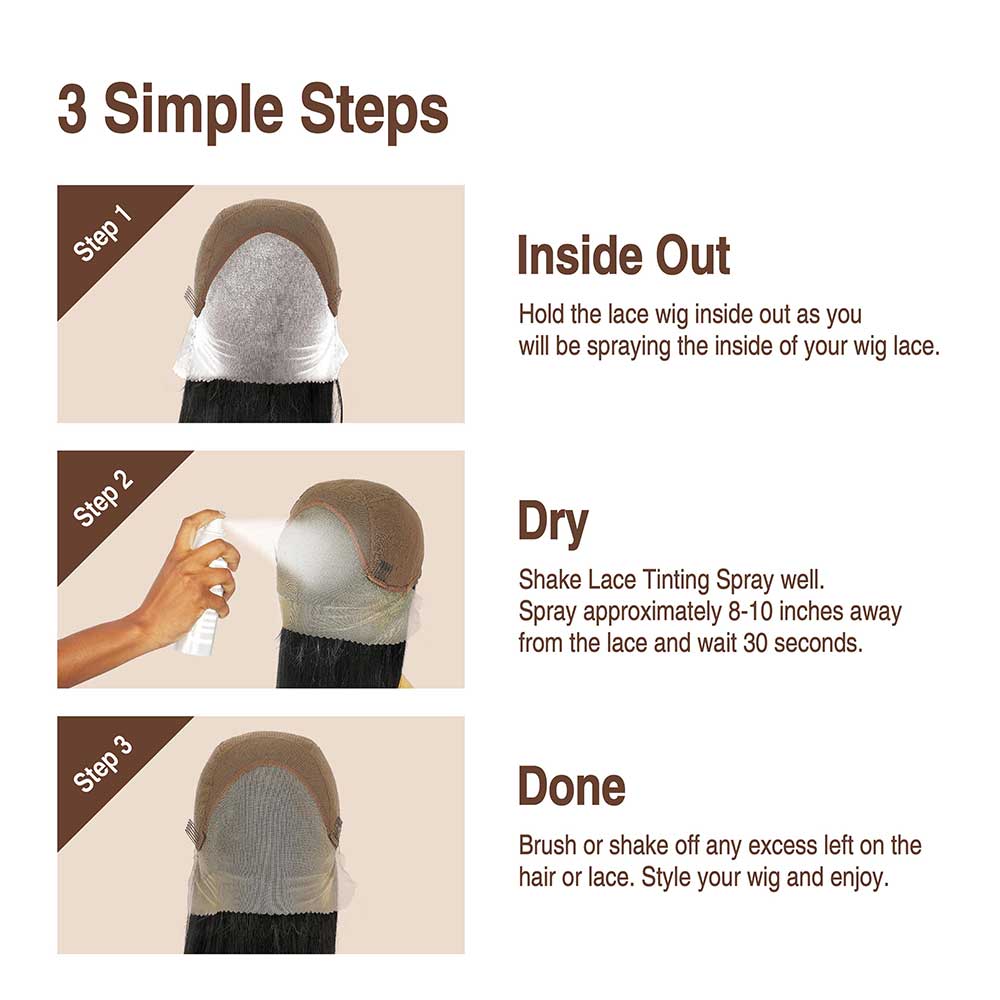 3 Simple Steps

Step 1

Inside Out

Hold the lace wig inside out as you will be spraying the inside of your wig lace.

Step 2

Dry

Shake Lace Tinting Spray well. Spray approximately 8-10 inches away from the lace and wait 30 seconds.

Step 3

Done

Brush or shake off any excess left on the hair or lace. Style your wig and enjoy.