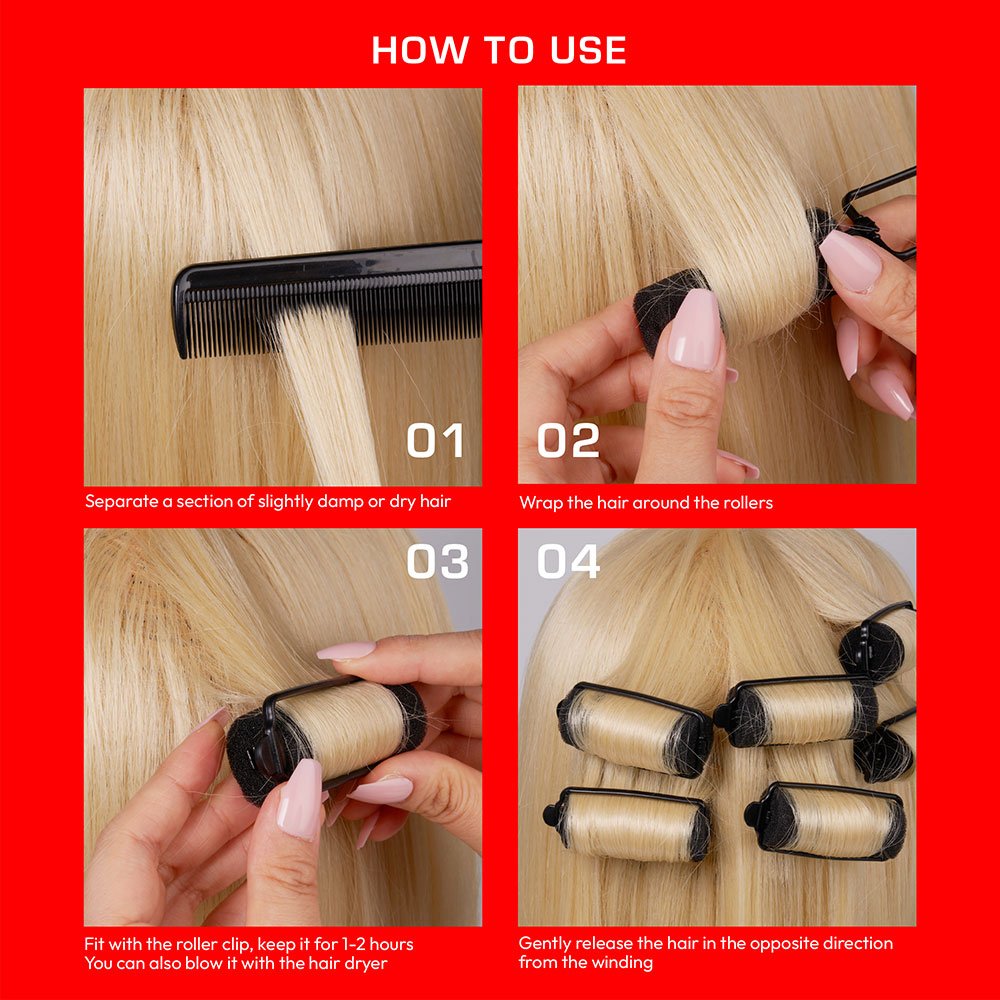 HOW TO USE

01

Separate a section of slightly damp or dry hair

02

Wrap the hair around the rollers

03

Fit with the roller clip, keep it for 1-2 hours
You can also blow it with the hair dryer

04

Gently release the hair in the opposite direction from the winding