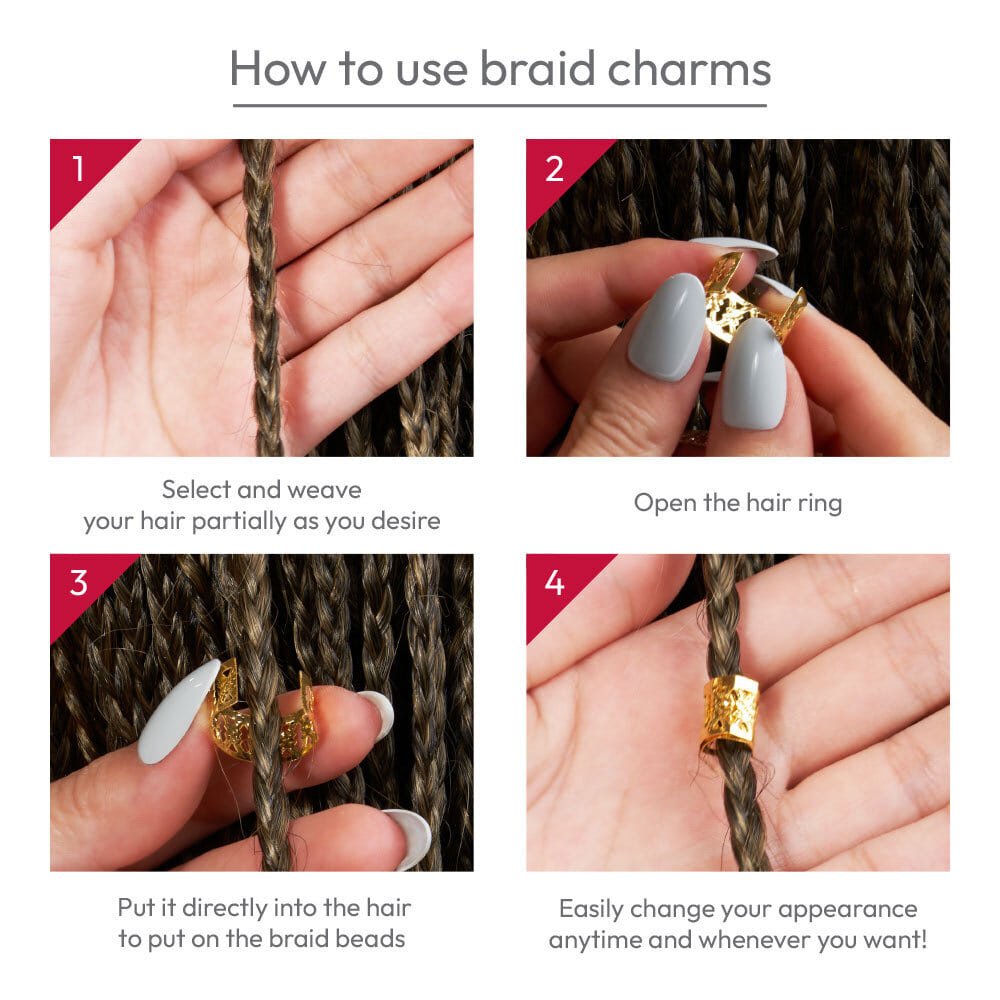 How to use braid charms

1

Select and weave your hair partially as you desire

2

Open the hair ring

3

Put it directly into the hair to put on the braid beads

4

Easily change your appearance anytime and whenever you want!