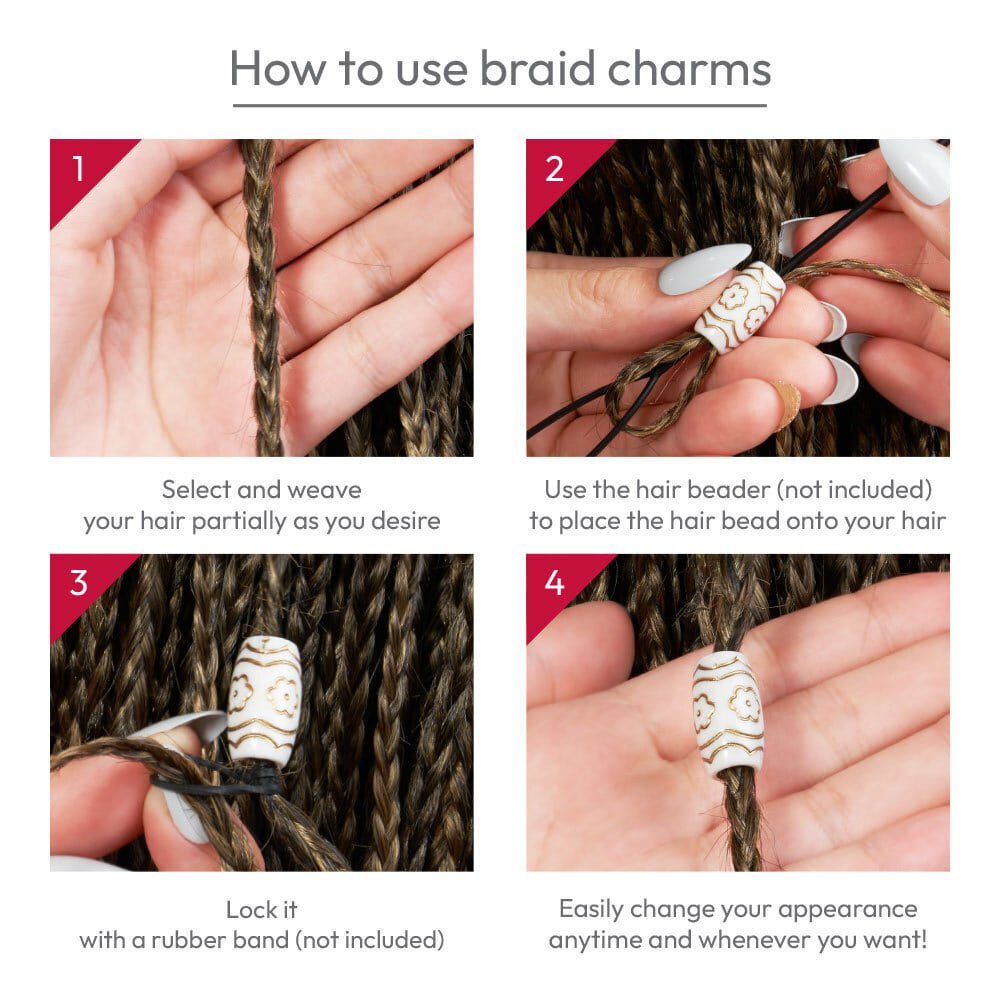 How to use braid charms

1

Select and weave your hair partially as you desire

2

Use the hair beader (not included) to place the hair bead onto your hair

3

Lock it with a rubber band (not included)

4

Easily change your appearance anytime and whenever you want!