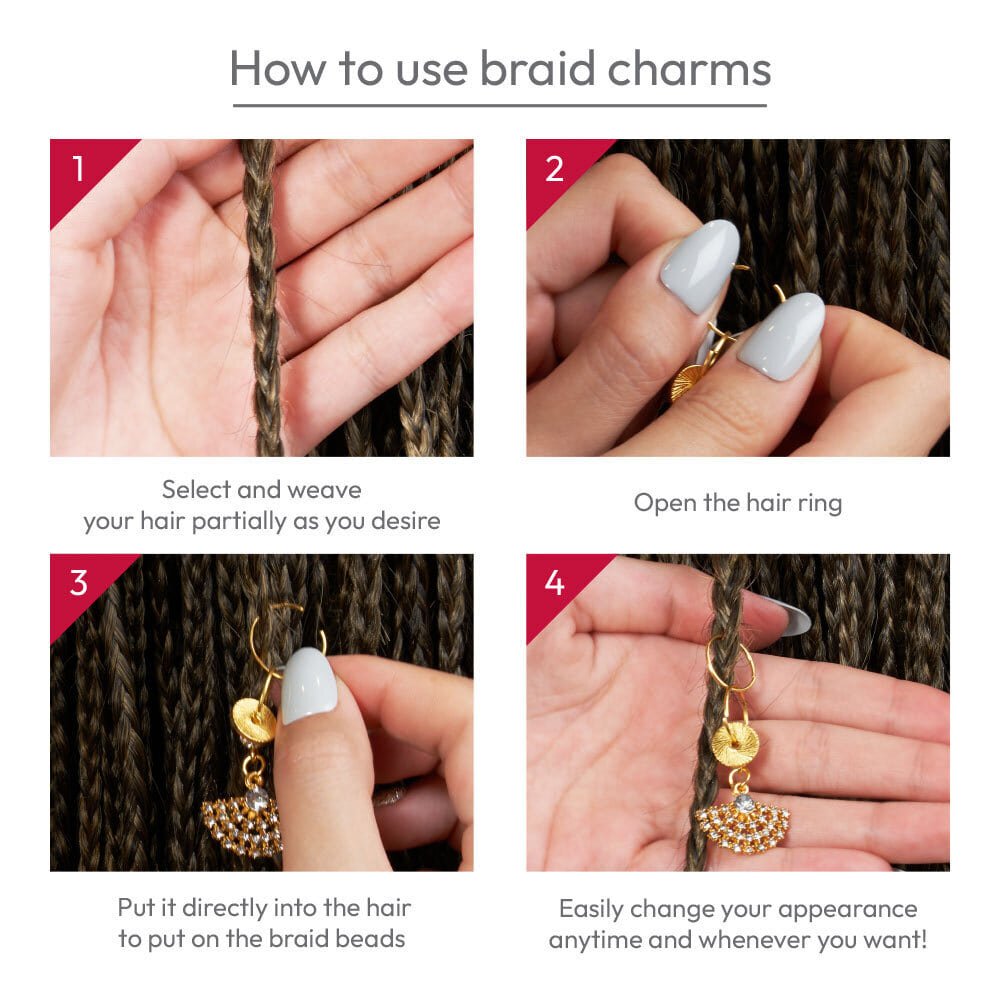 How to use braid charms

1

Select and weave your hair partially as you desire

2

Open the hair ring

3

Put it directly into the hair to put on the braid beads

4

Easily change your appearance anytime and whenever you want!