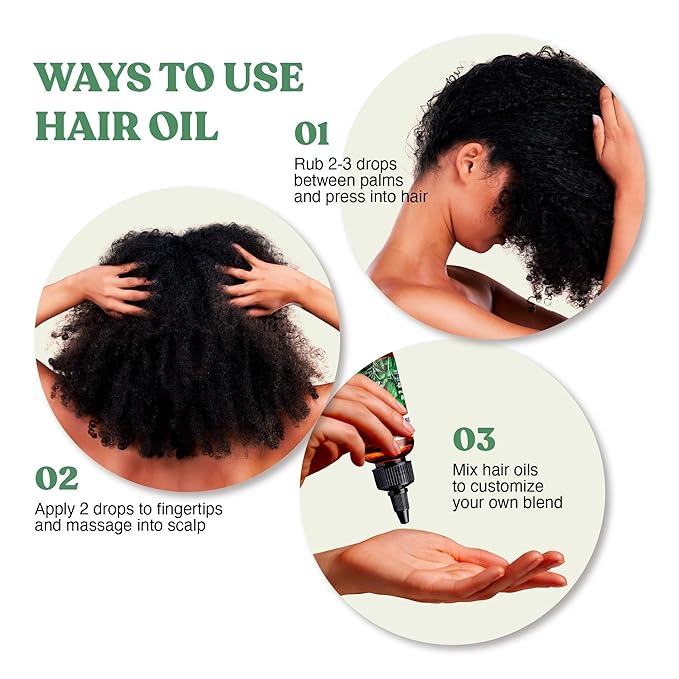 WAYS TO USE HAIR OIL

01
Rub 2-3 drops between palms and press into hair

02
Apply 2 drops to fingertips and massage into scalp

03
Mix hair oils to customize your own blend