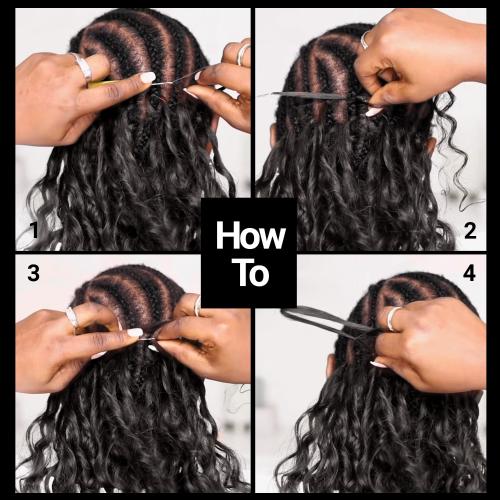 1
2
How
To
3
4