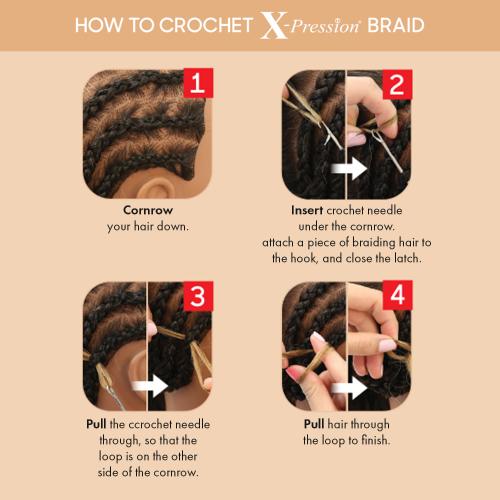 HOW TO CROCHET X-Pression® BRAID

1

Cornrow
your hair down.

2

Insert crochet needle under the cornrow. attach a piece of braiding hair to the hook, and close the latch.

3

Pull the ccrochet needle through, so that the loop is on the other side of the cornrow.

4

Pull hair through the loop to finish.