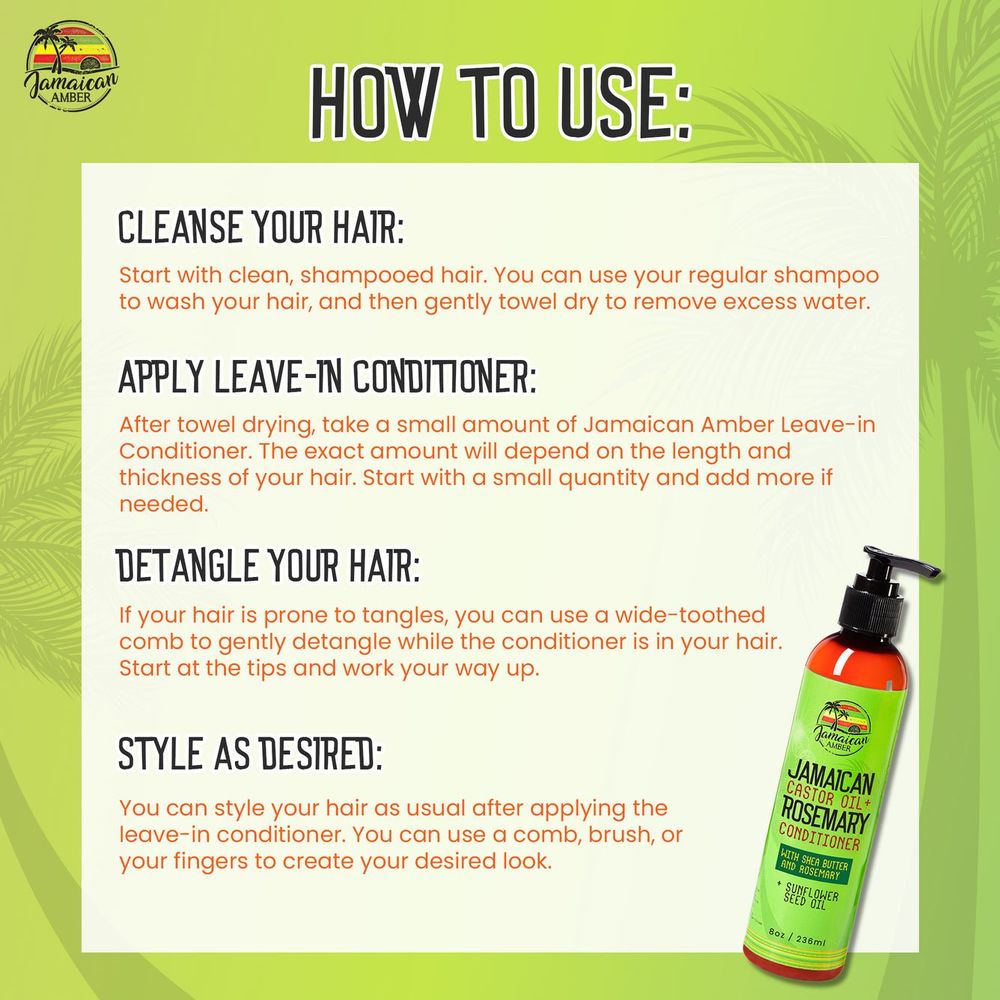 Jamaican AMBER

HOW TO USE:

CLEANSE YOUR HAIR:

Start with clean, shampooed hair. You can use your regular shampoo to wash your hair, and then gently towel dry to remove excess water.

APPLY LEAVE-IN CONDITIONER:

After towel drying, take a small amount of Jamaican Amber Leave-in Conditioner. The exact amount will depend on the length and thickness of your hair. Start with a small quantity and add more if needed.

DETANGLE YOUR HAIR:

If your hair is prone to tangles, you can use a wide-toothed comb to gently detangle while the conditioner is in your hair. Start at the tips and work your way up.

STYLE AS DESIRED:

You can style your hair as usual after applying the leave-in conditioner. You can use a comb, brush, or your fingers to create your desired look.

Jamaican AMBER

JAMAICAN CASTOR OIL+ ROSEMARY CONDITIONER

WITH SHEA BUTTER AND ROSEMARY

+ SUNFLOWER SEED OIL

8oz / 236ml