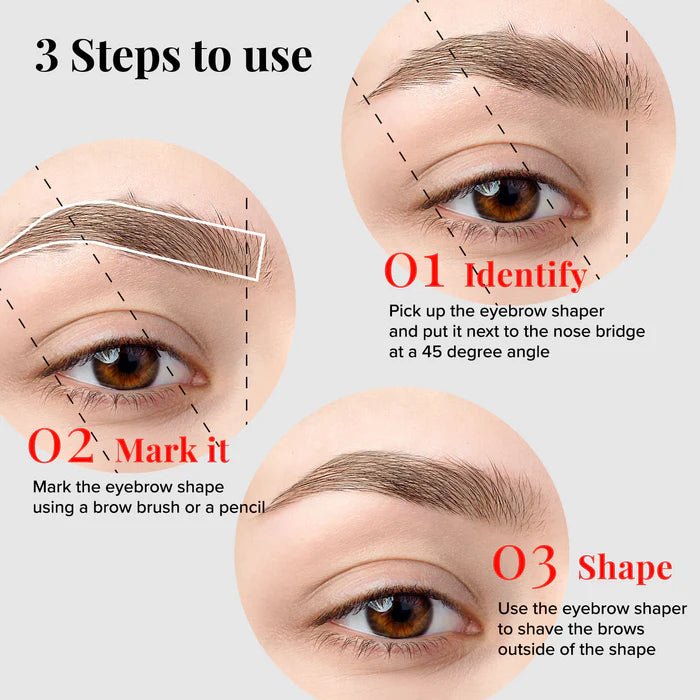 3 Steps to use

01 Identify

Pick up the eyebrow shaper and put it next to the nose bridge at a 45 degree angle

02 Mark it

Mark the eyebrow shape using a brow brush or a pencil

03 Shape

Use the eyebrow shaper to shave the brows outside of the shape