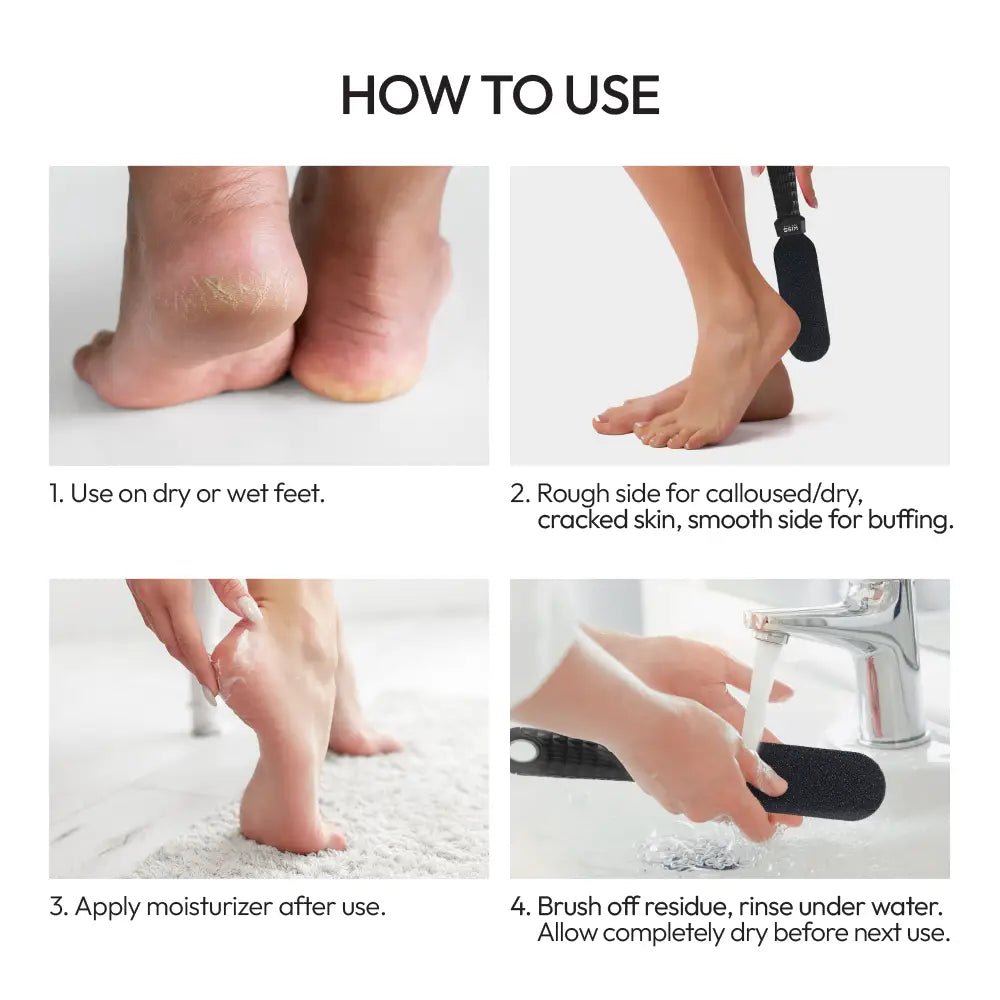 HOW TO USE

1. Use on dry or wet feet.

2. Rough side for calloused/dry, cracked skin, smooth side for buffing.

3. Apply moisturizer after use.

4. Brush off residue, rinse under water. Allow completely dry before next use.