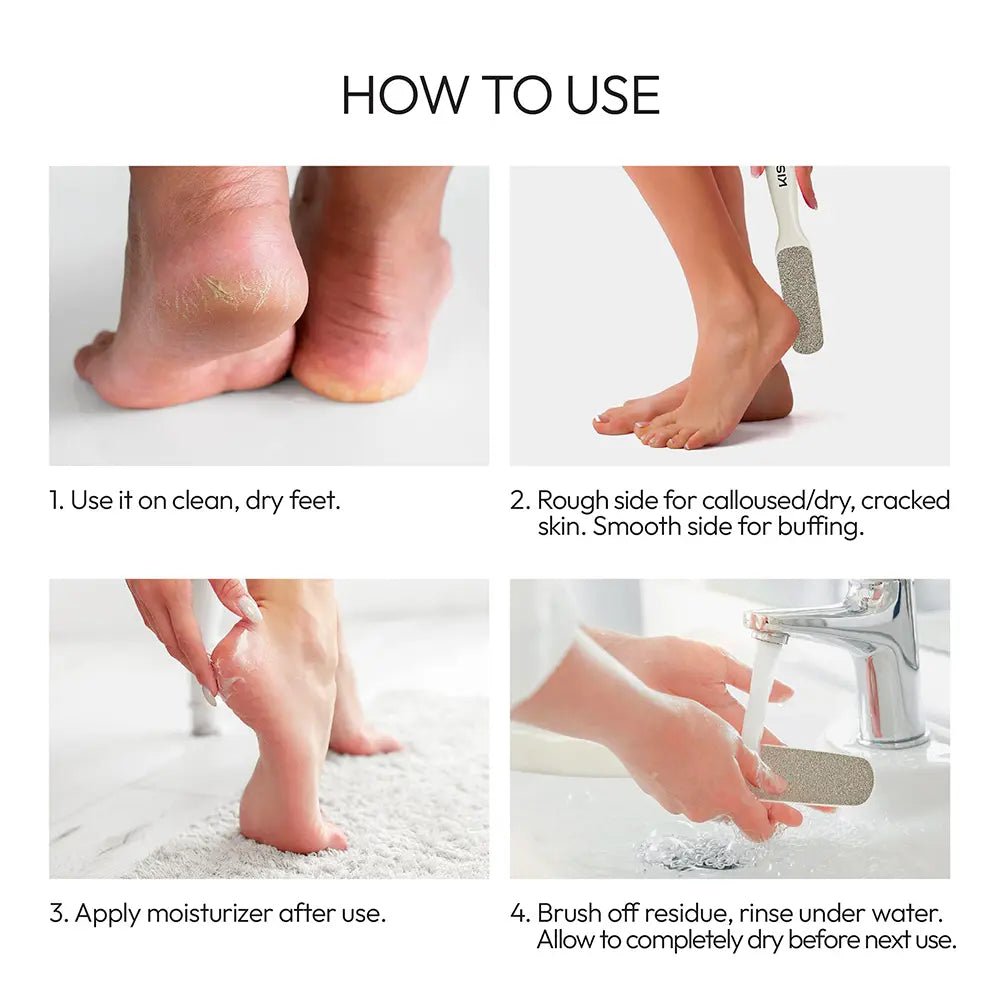 HOW TO USE

1. Use it on clean, dry feet.

2. Rough side for calloused/dry, cracked skin. Smooth side for buffing.

3. Apply moisturizer after use.

4. Brush off residue, rinse under water. Allow to completely dry before next use.