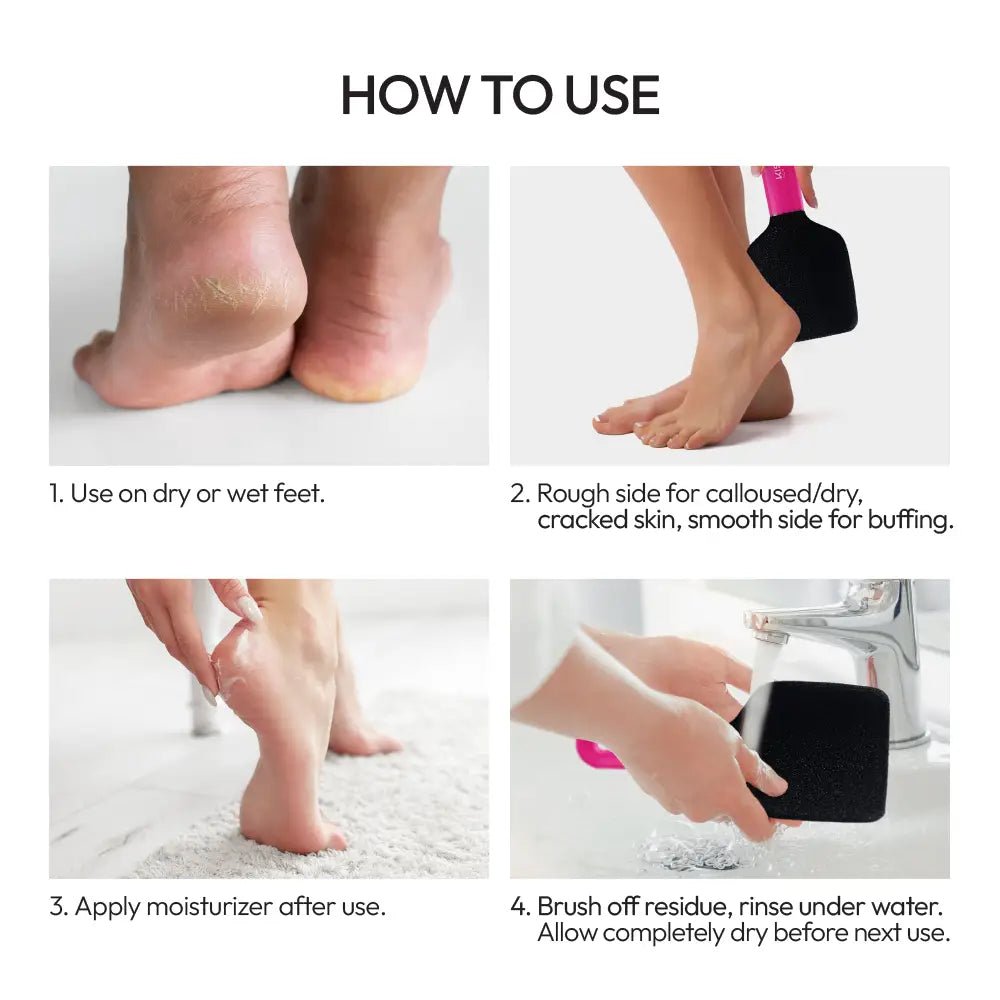 HOW TO USE

1. Use on dry or wet feet.

2. Rough side for calloused/dry, cracked skin, smooth side for buffing.

3. Apply moisturizer after use.

4. Brush off residue, rinse under water. Allow completely dry before next use.