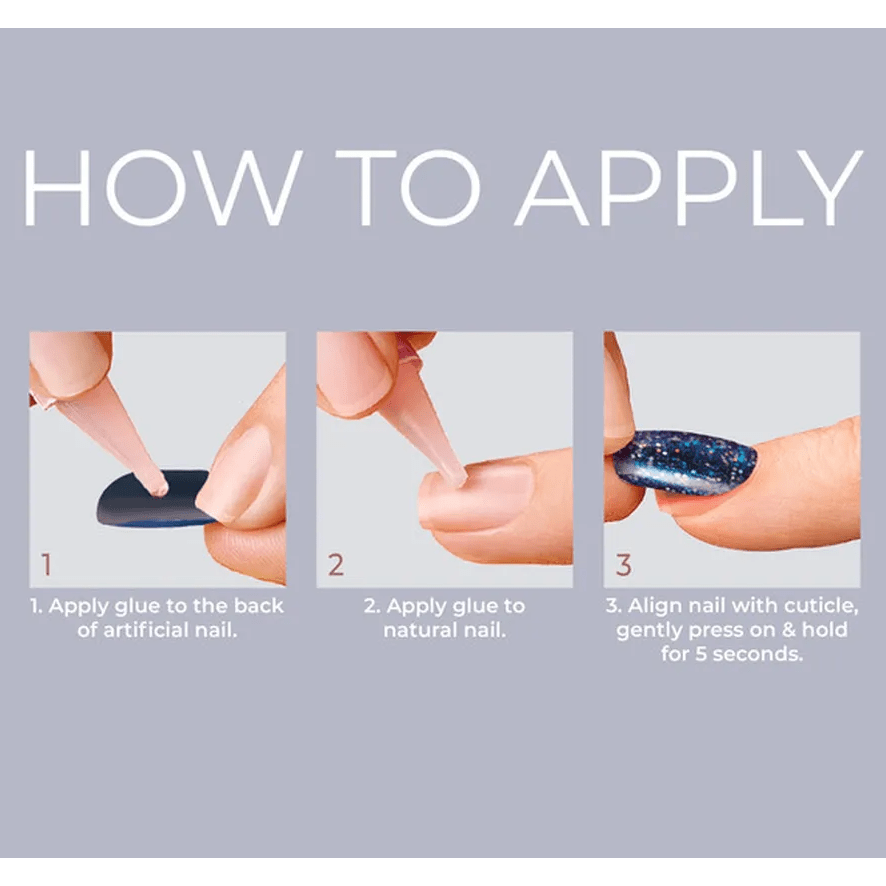 HOW TO APPLY

1

1. Apply glue to the back of artificial nail.

2

2. Apply glue to natural nail.

3

3. Align nail with cuticle, gently press on & hold for 5 seconds.