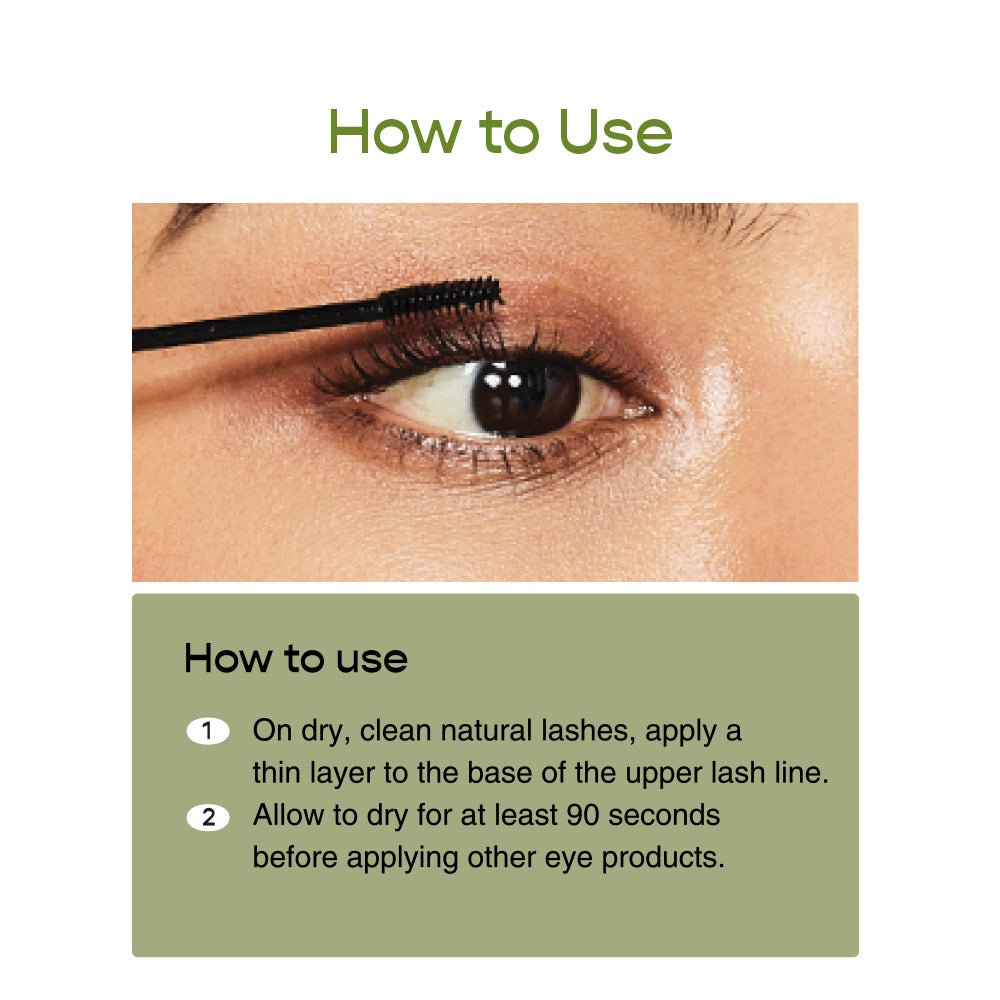 How to Use

How to use

1 On dry, clean natural lashes, apply a thin layer to the base of the upper lash line.

2 Allow to dry for at least 90 seconds before applying other eye products.