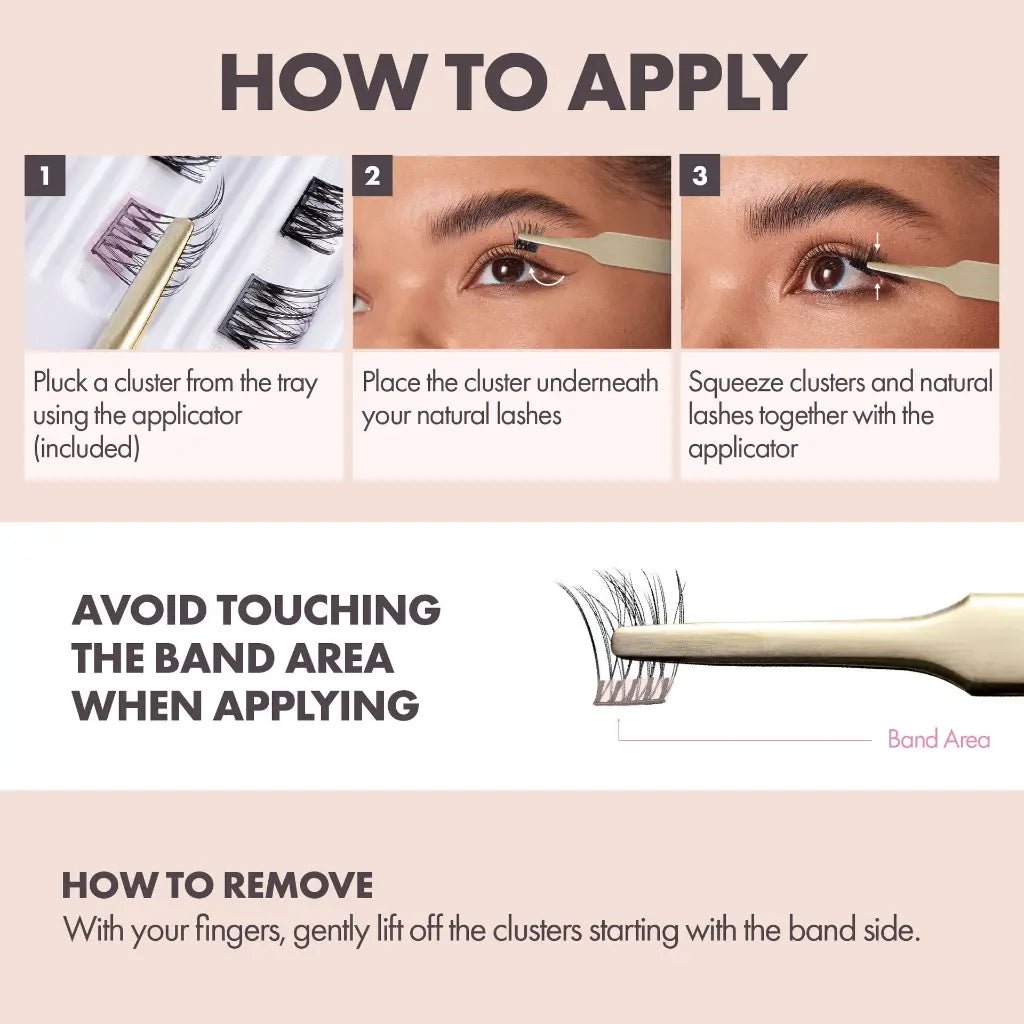 HOW TO APPLY

1

Pluck a cluster from the tray using the applicator (included)

2

Place the cluster underneath your natural lashes

3

Squeeze clusters and natural lashes together with the applicator

AVOID TOUCHING THE BAND AREA WHEN APPLYING

Band Area

HOW TO REMOVE

With your fingers, gently lift off the clusters starting with the band side.