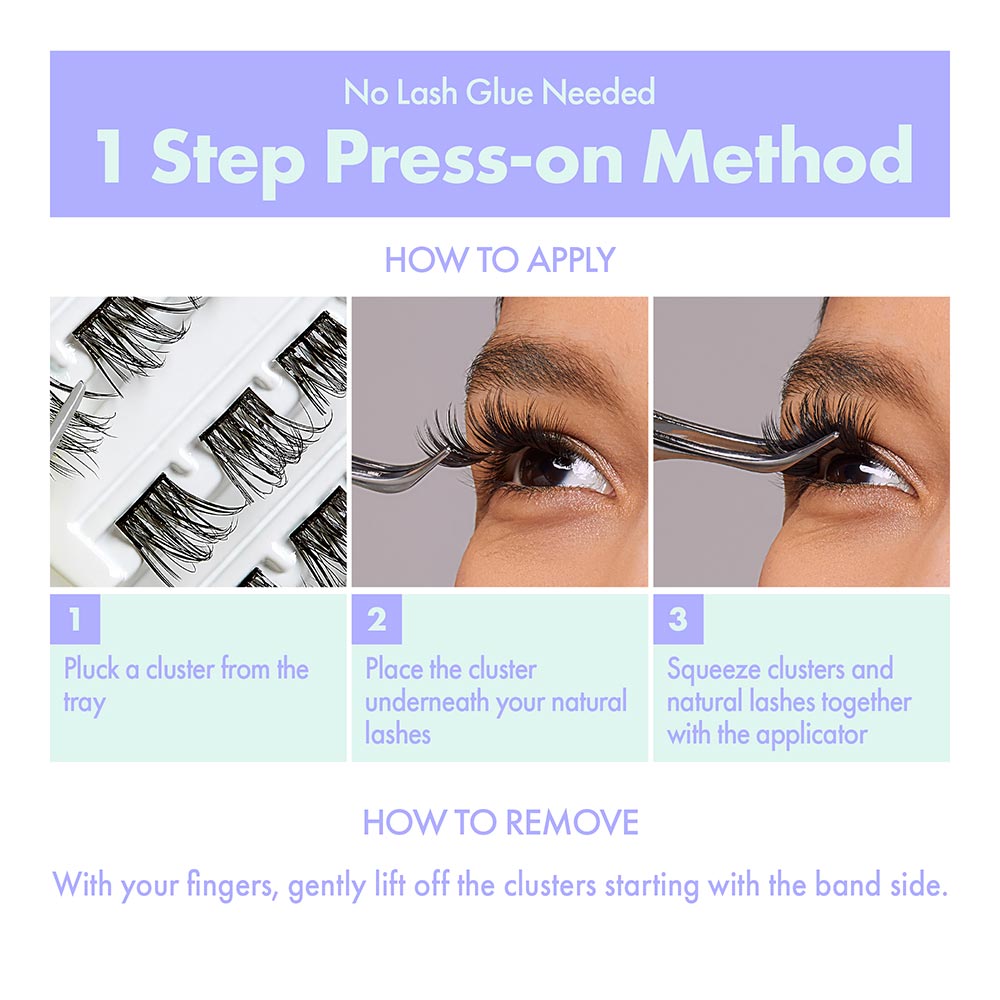 No Lash Glue Needed
1 Step Press-on Method

HOW TO APPLY

1
Pluck a cluster from the tray

2
Place the cluster underneath your natural lashes

3
Squeeze clusters and natural lashes together with the applicator

HOW TO REMOVE

With your fingers, gently lift off the clusters starting with the band side.