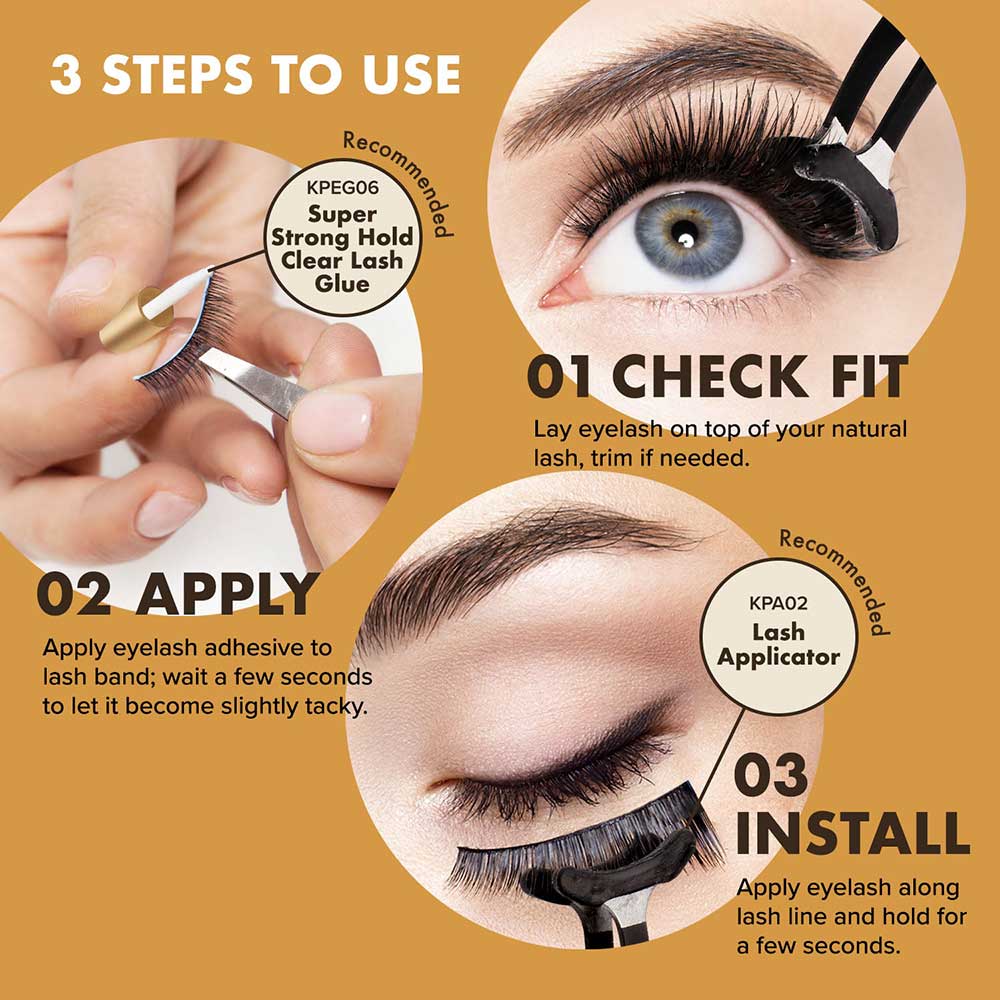 3 STEPS TO USE

Recommended

KPEG06
Super Strong Hold Clear Lash Glue

01 CHECK FIT

Lay eyelash on top of your natural lash, trim if needed.

02 APPLY

Apply eyelash adhesive to lash band; wait a few seconds to let it become slightly tacky.

Recommended

KPA02
Lash Applicator

03 INSTALL

Apply eyelash along lash line and hold for a few seconds.