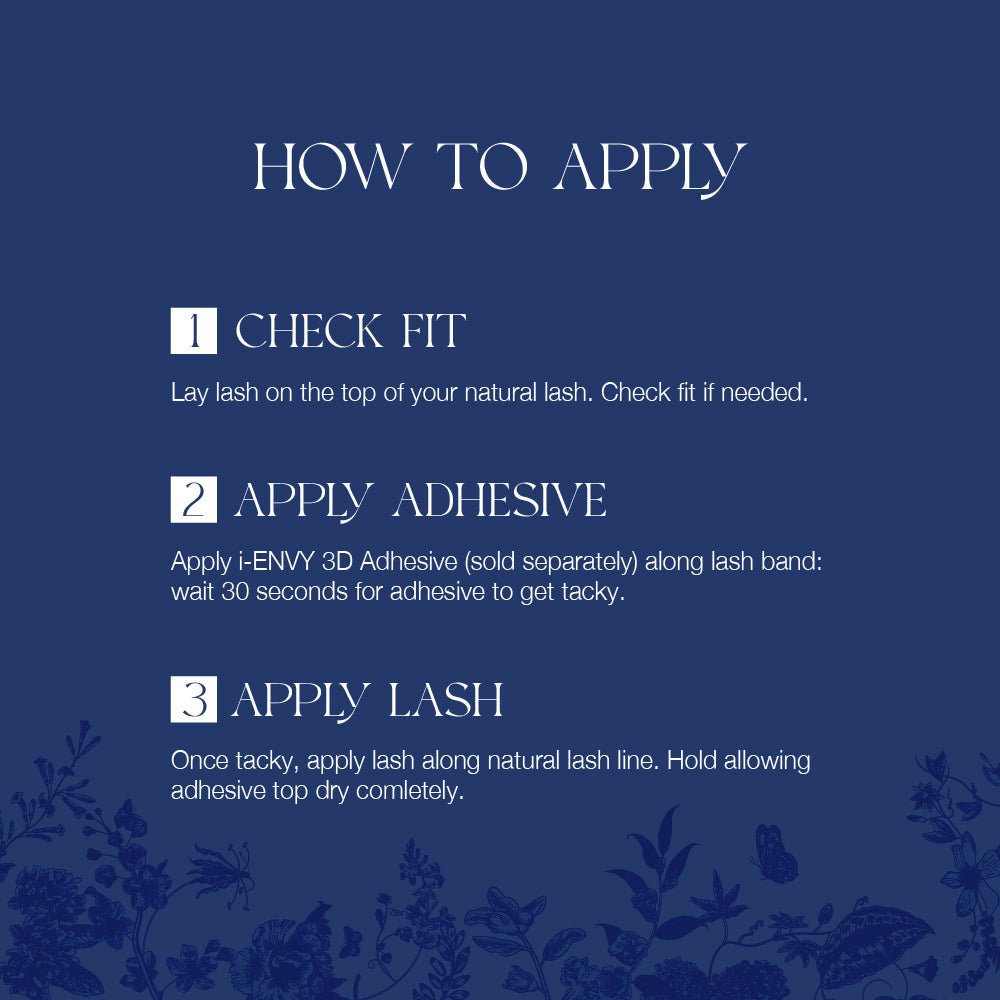 HOW TO APPLY

1 CHECK FIT

Lay lash on the top of your natural lash. Check fit if needed.

2 APPLY ADHESIVE

Apply i-ENVY 3D Adhesive (sold separately) along lash band: wait 30 seconds for adhesive to get tacky.

3 APPLY LASH

Once tacky, apply lash along natural lash line. Hold allowing adhesive top dry comletely.