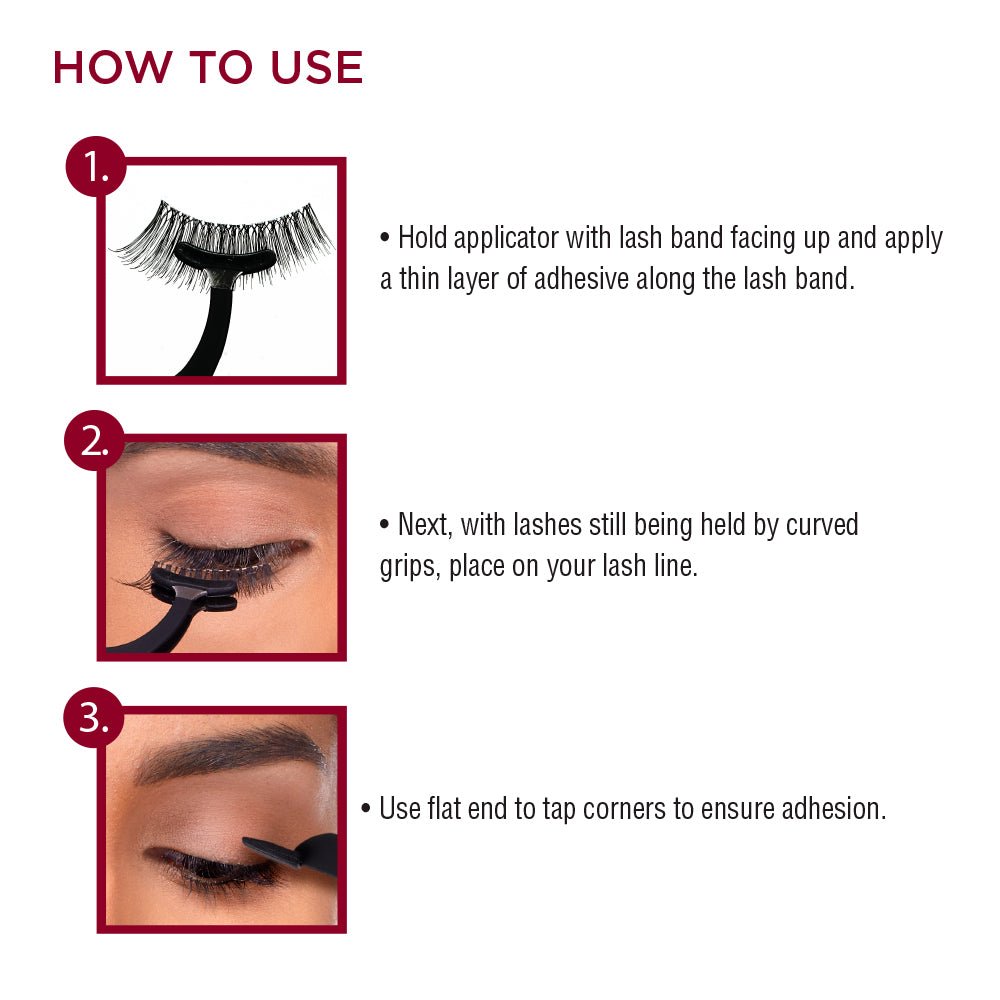 HOW TO USE

1.

• Hold applicator with lash band facing up and apply a thin layer of adhesive along the lash band.

2.

• Next, with lashes still being held by curved grips, place on your lash line.

3.

• Use flat end to tap corners to ensure adhesion.