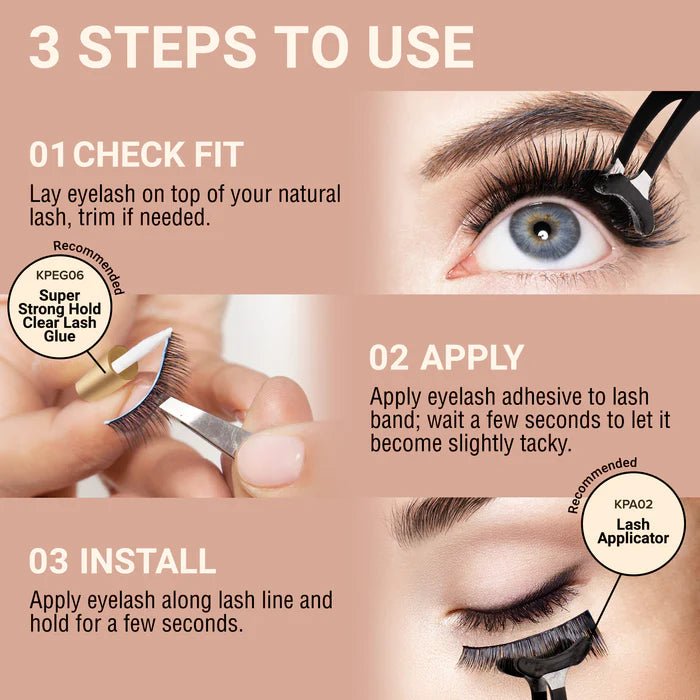 3 STEPS TO USE

01 CHECK FIT

Lay eyelash on top of your natural lash, trim if needed.

Recommended

KPEG06

Super Strong Hold Clear Lash Glue

02 APPLY

Apply eyelash adhesive to lash band; wait a few seconds to let it become slightly tacky.

Recommended

KPA02

Lash Applicator

03 INSTALL

Apply eyelash along lash line and hold for a few seconds.