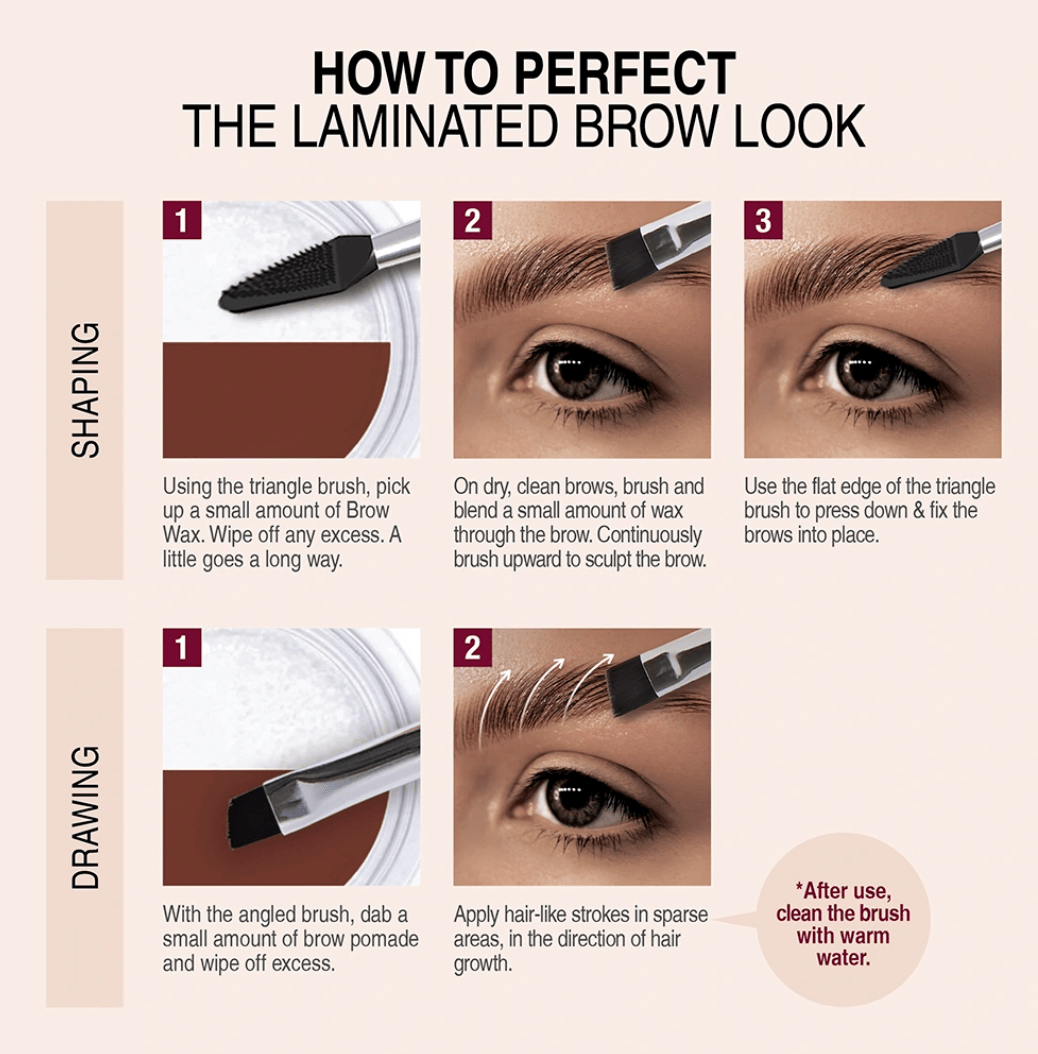 HOW TO PERFECT
THE LAMINATED BROW LOOK

SHAPING

1
Using the triangle brush, pick up a small amount of Brow Wax. Wipe off any excess. A little goes a long way.

2
On dry, clean brows, brush and blend a small amount of wax through the brow. Continuously brush upward to sculpt the brow.

3
Use the flat edge of the triangle brush to press down & fix the brows into place.

DRAWING

1
With the angled brush, dab a small amount of brow pomade and wipe off excess.

2
Apply hair-like strokes in sparse areas, in the direction of hair growth.

*After use, clean the brush with warm water.