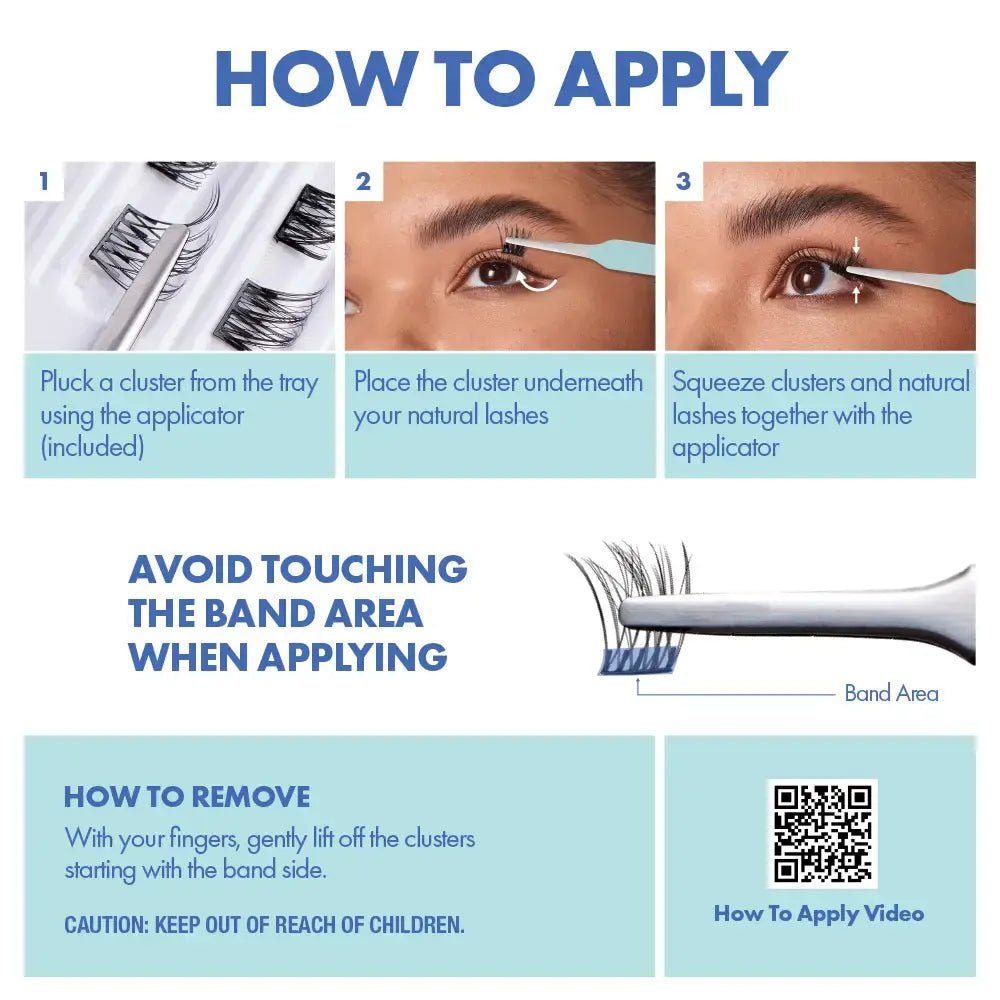 HOW TO APPLY

1

Pluck a cluster from the tray using the applicator (included)

2

Place the cluster underneath your natural lashes

3

Squeeze clusters and natural lashes together with the applicator

AVOID TOUCHING THE BAND AREA WHEN APPLYING

Band Area

HOW TO REMOVE

With your fingers, gently lift off the clusters starting with the band side.

CAUTION: KEEP OUT OF REACH OF CHILDREN.

How To Apply Video