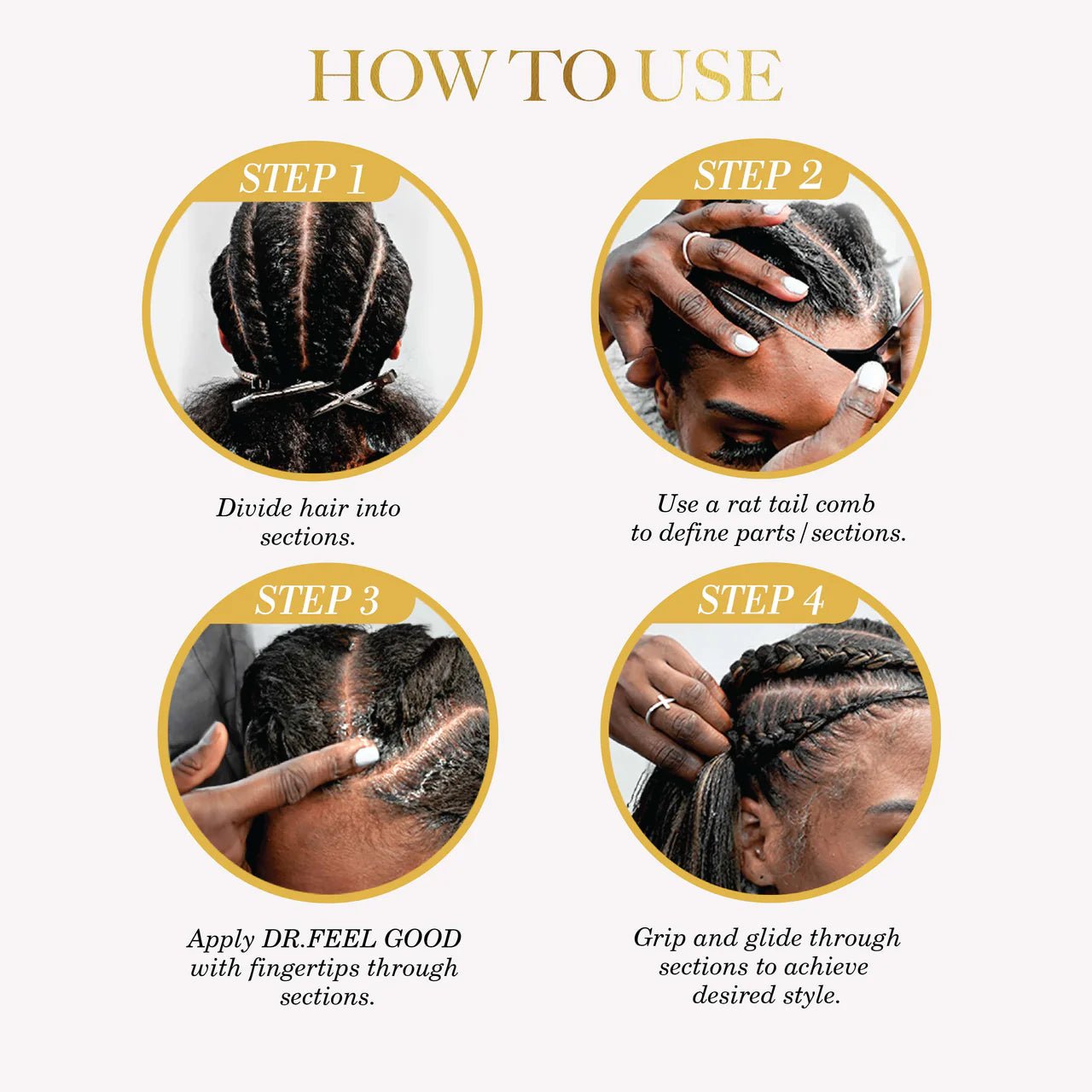 HOW TO USE

STEP 1

Divide hair into sections.

STEP 2

Use a rat tail comb to define parts/sections.

STEP 3

Apply DR.FEEL GOOD with fingertips through sections.

STEP 4

Grip and glide through sections to achieve desired style.