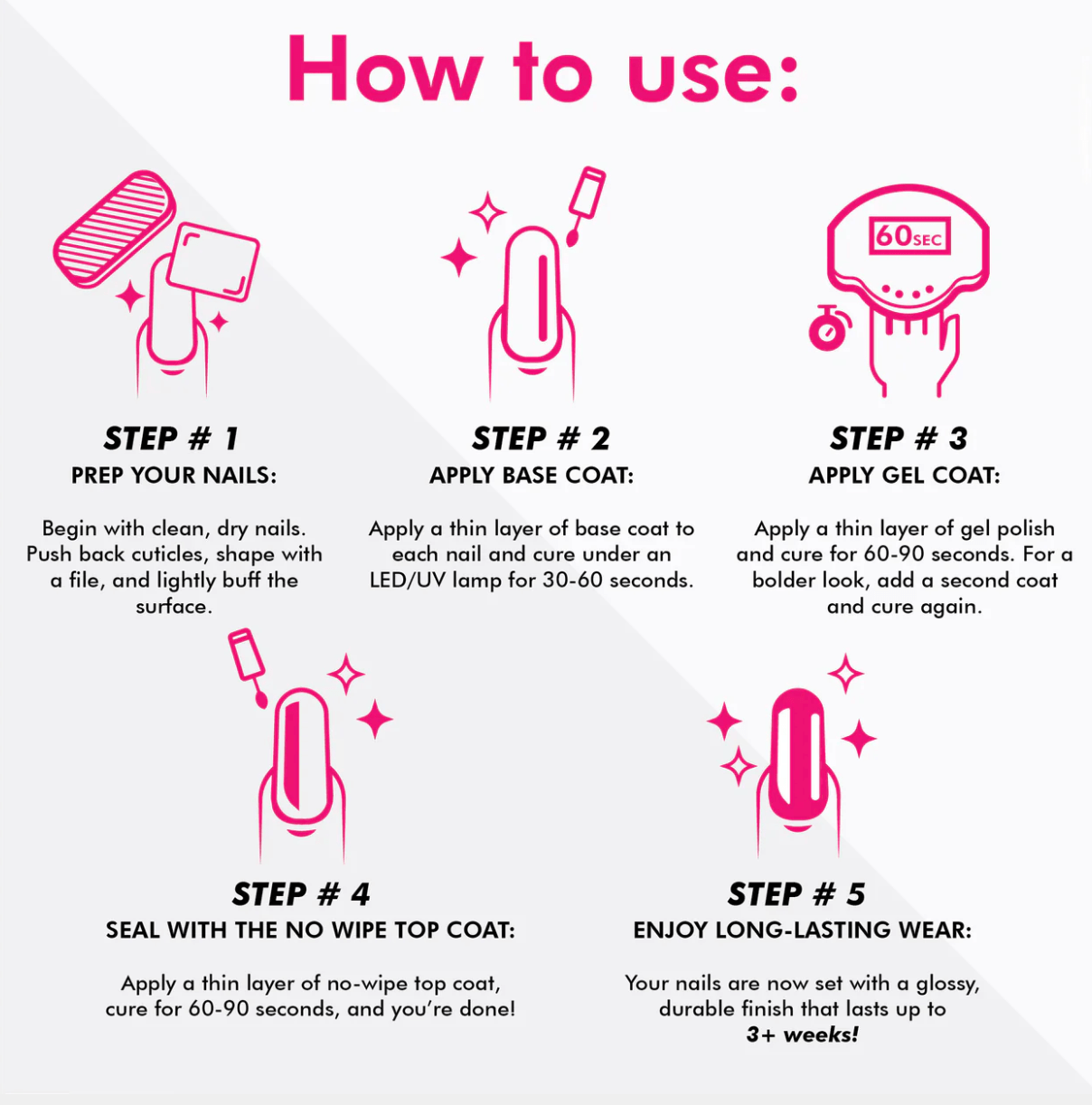 How to use:

60SEC

STEP # 1
PREP YOUR NAILS:

Begin with clean, dry nails. Push back cuticles, shape with a file, and lightly buff the surface.

STEP # 2
APPLY BASE COAT:

Apply a thin layer of base coat to each nail and cure under an LED/UV lamp for 30-60 seconds.

STEP # 3
APPLY GEL COAT:

Apply a thin layer of gel polish and cure for 60-90 seconds. For a bolder look, add a second coat and cure again.

STEP # 4
SEAL WITH THE NO WIPE TOP COAT:

Apply a thin layer of no-wipe top coat, cure for 60-90 seconds, and you're done!

STEP # 5
ENJOY LONG-LASTING WEAR:

Your nails are now set with a glossy, durable finish that lasts up to 3+ weeks!